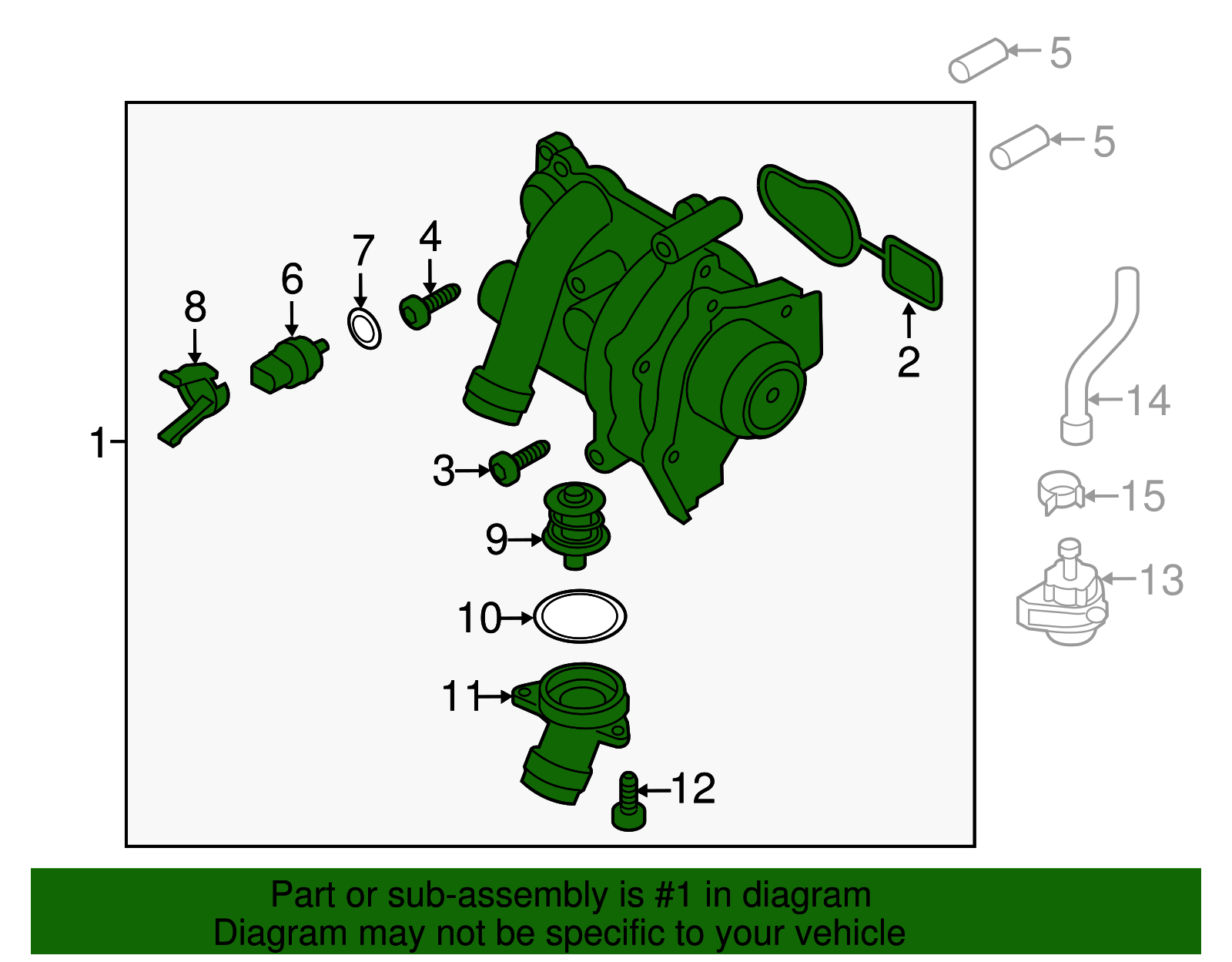 5
5
7
4
6
8
2
14
1
3
15
9
13
10
11
12
Part or sub-assembly is #1 in diagram
Diagram may not be specific to your vehicle