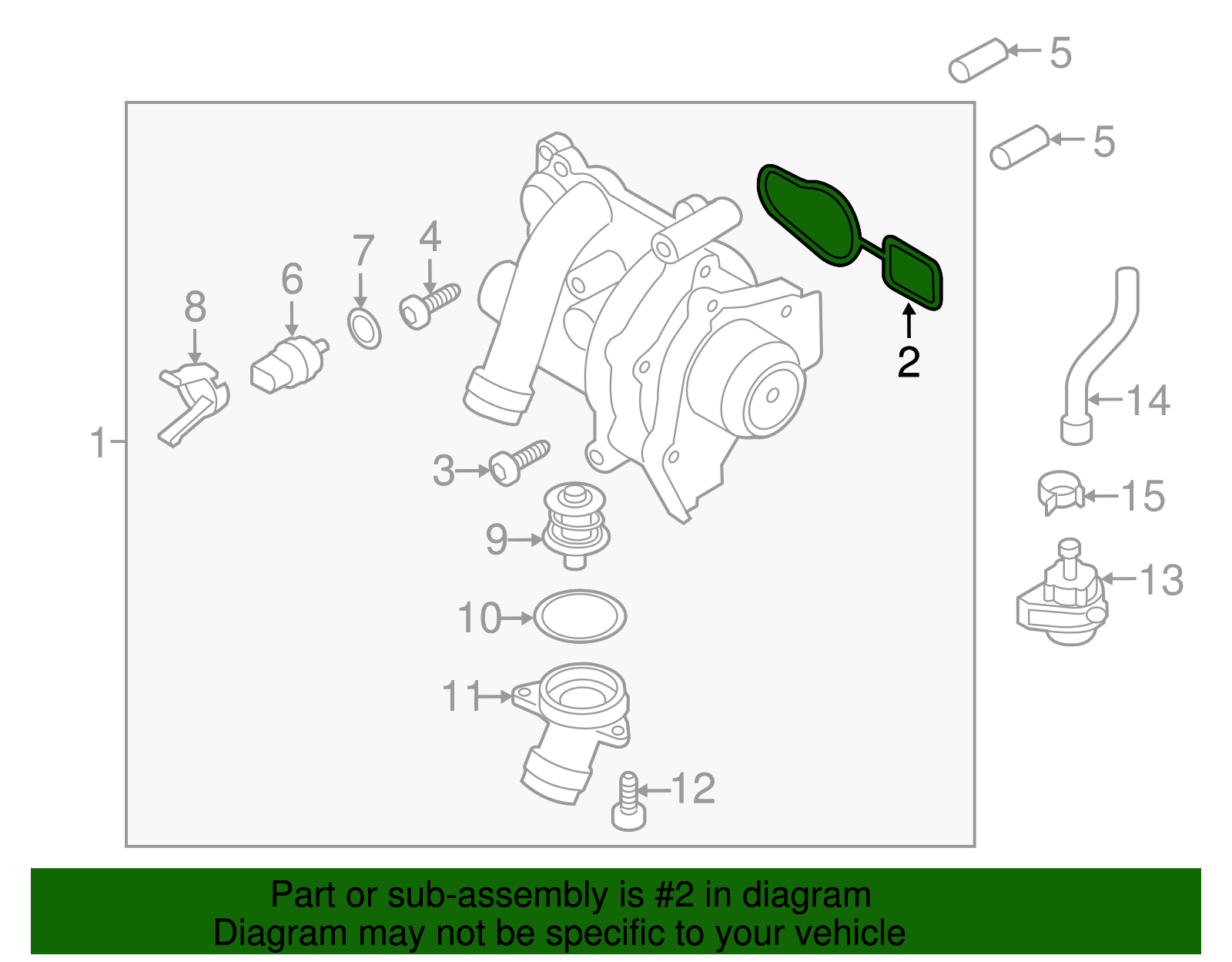 5
5
7
4
6
8
2
14
1
3
15
9
13
10
11
12

Part or sub-assembly is #2 in diagram
Diagram may not be specific to your vehicle