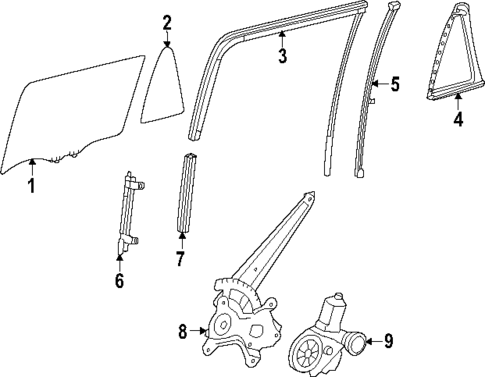 2
3
5
4
1
6
7
8
9