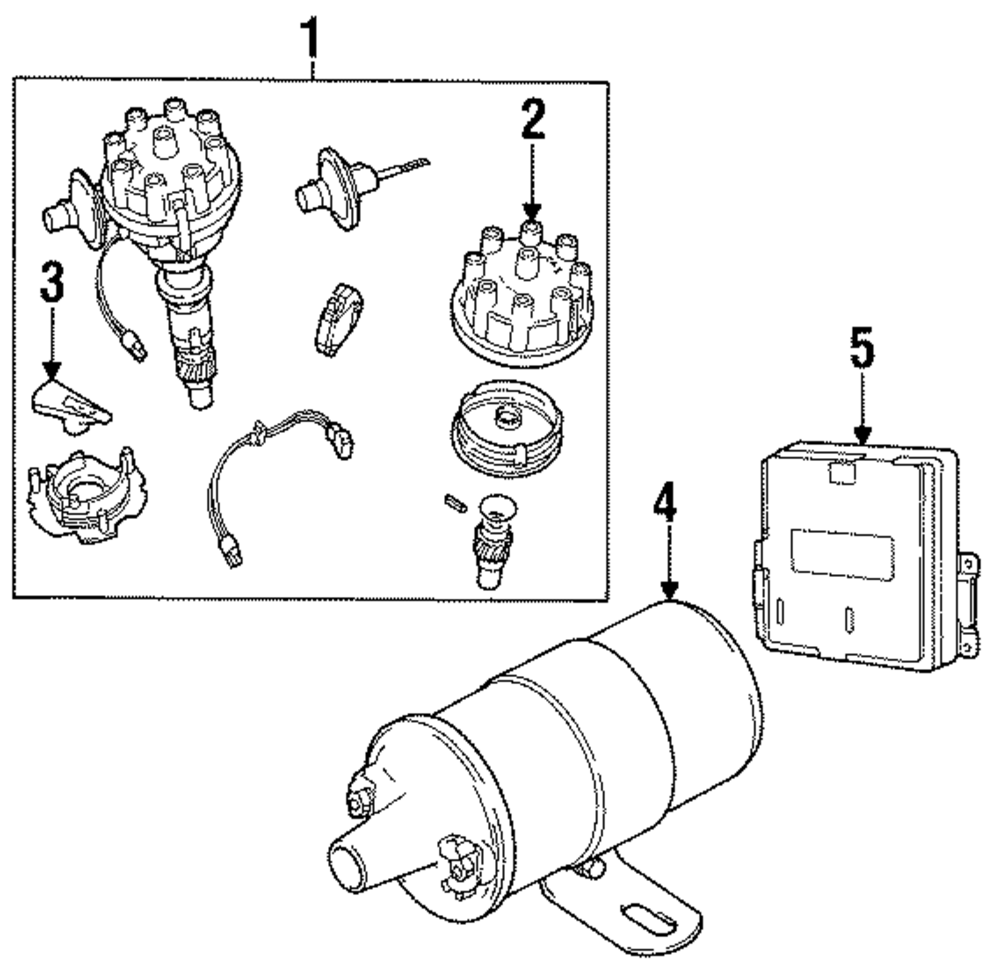 1
2
3
5
4