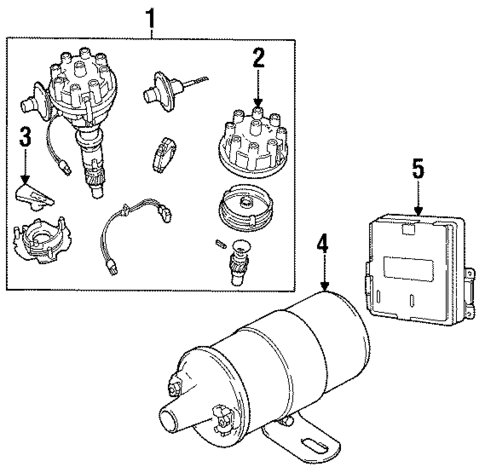 1
2
3
5
4