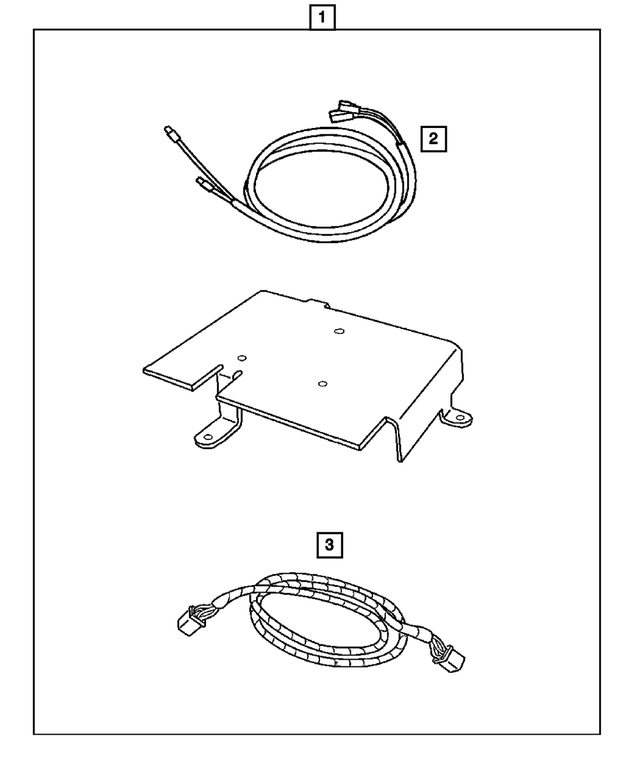 1

2

3