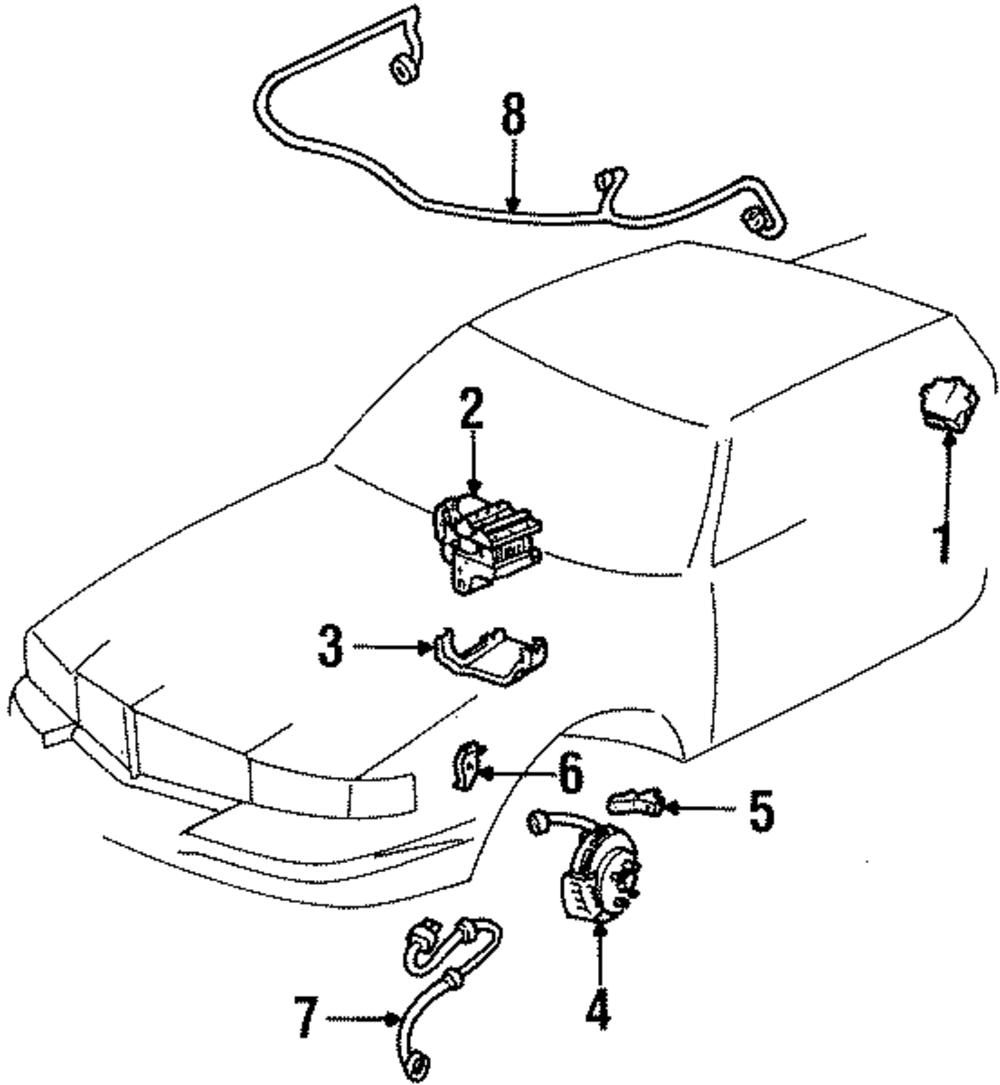 8
2
1
3
6
5
4
7