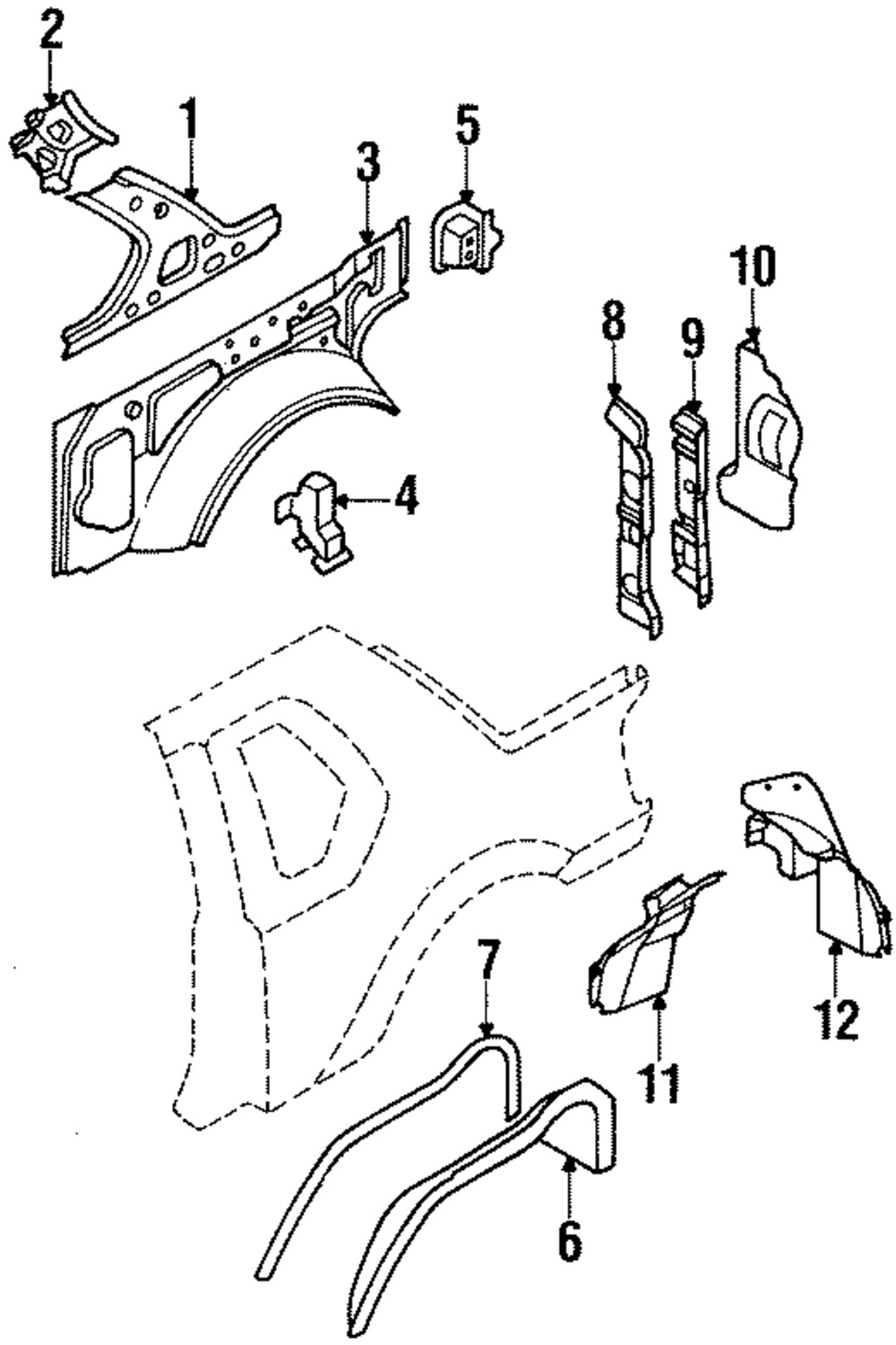 2
1
3
5
10
8
9
4
7
11
12
6