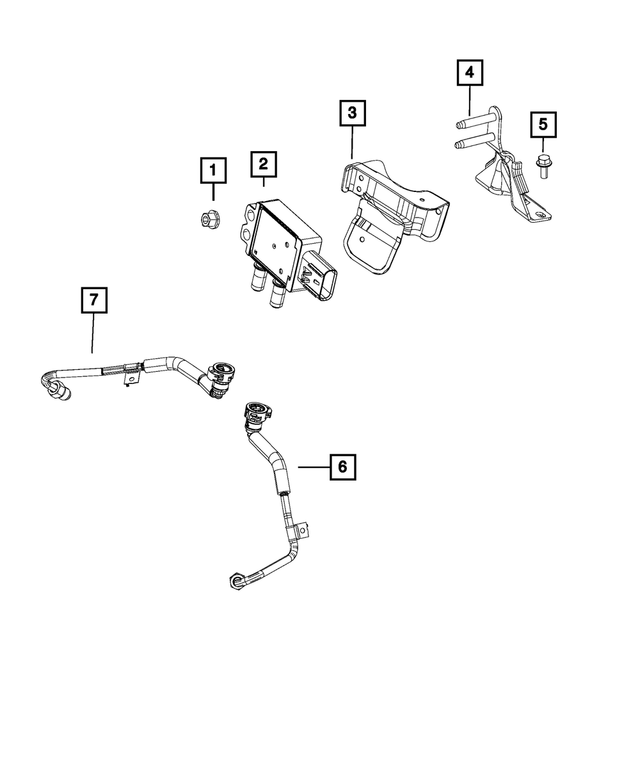 4
3
5
1
2
7
6