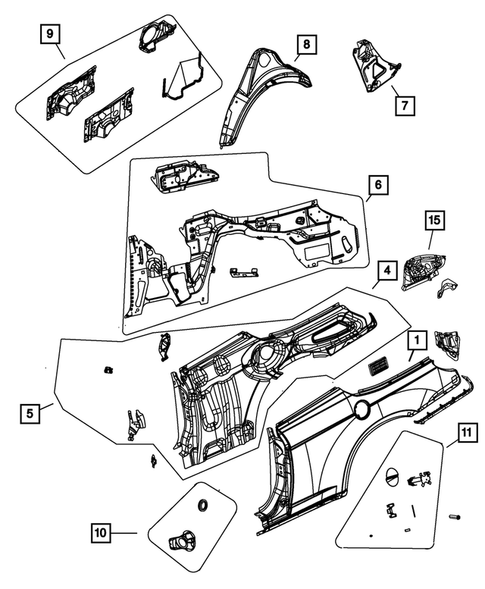 9
8
7
6
15
4
1
5
11
10