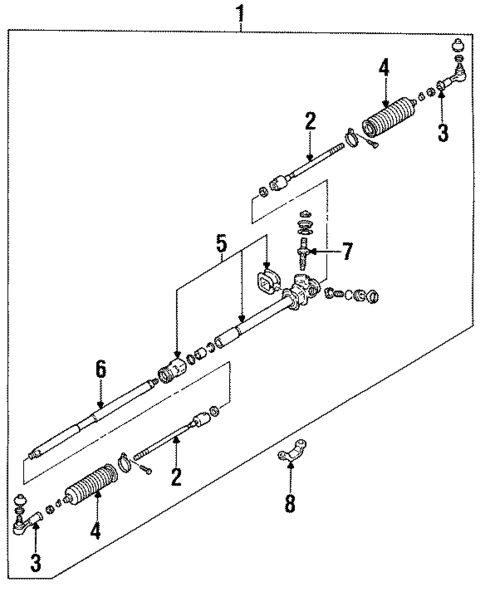 1
4
3
2
7
5
6
2
8
4
3