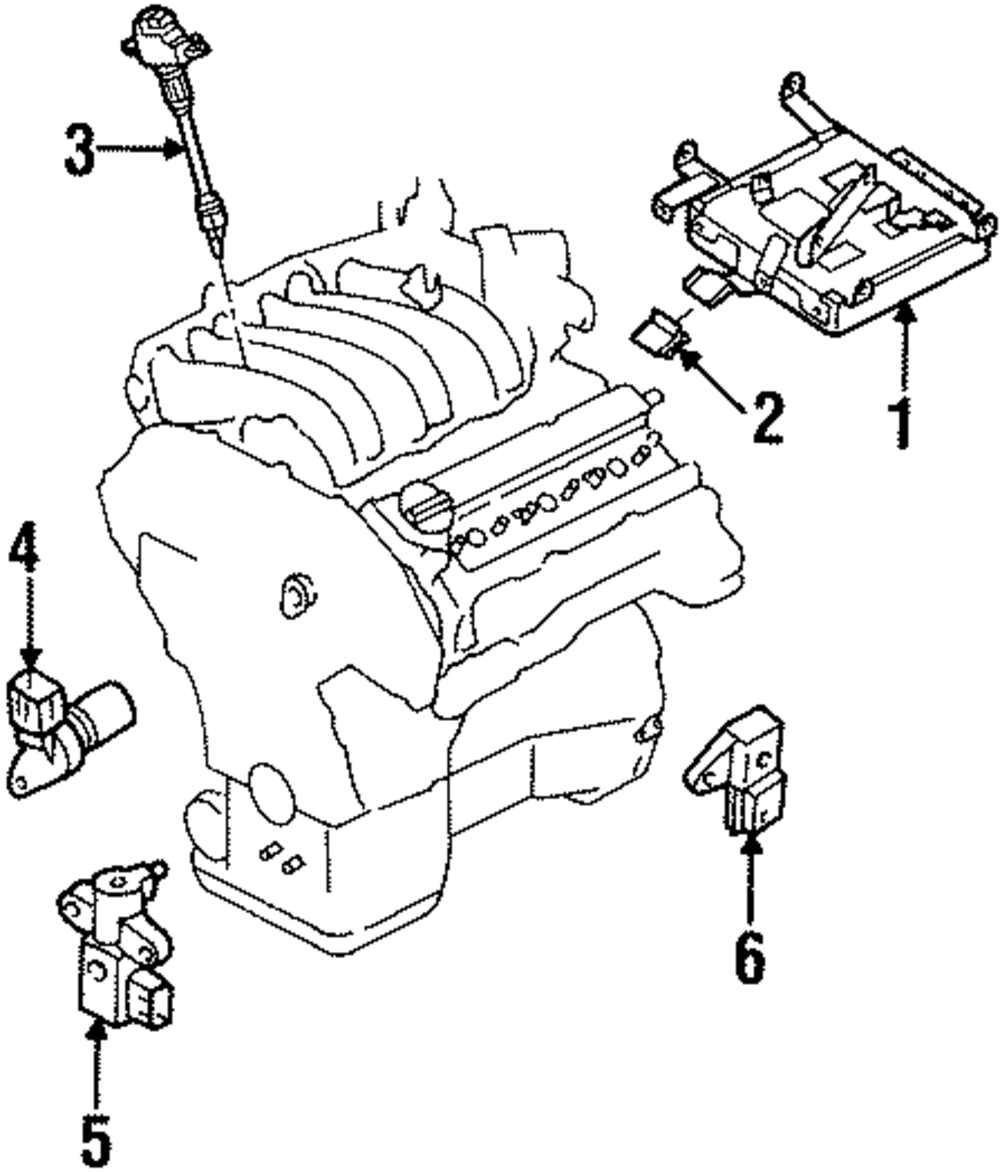 3
2
1
4
6
5