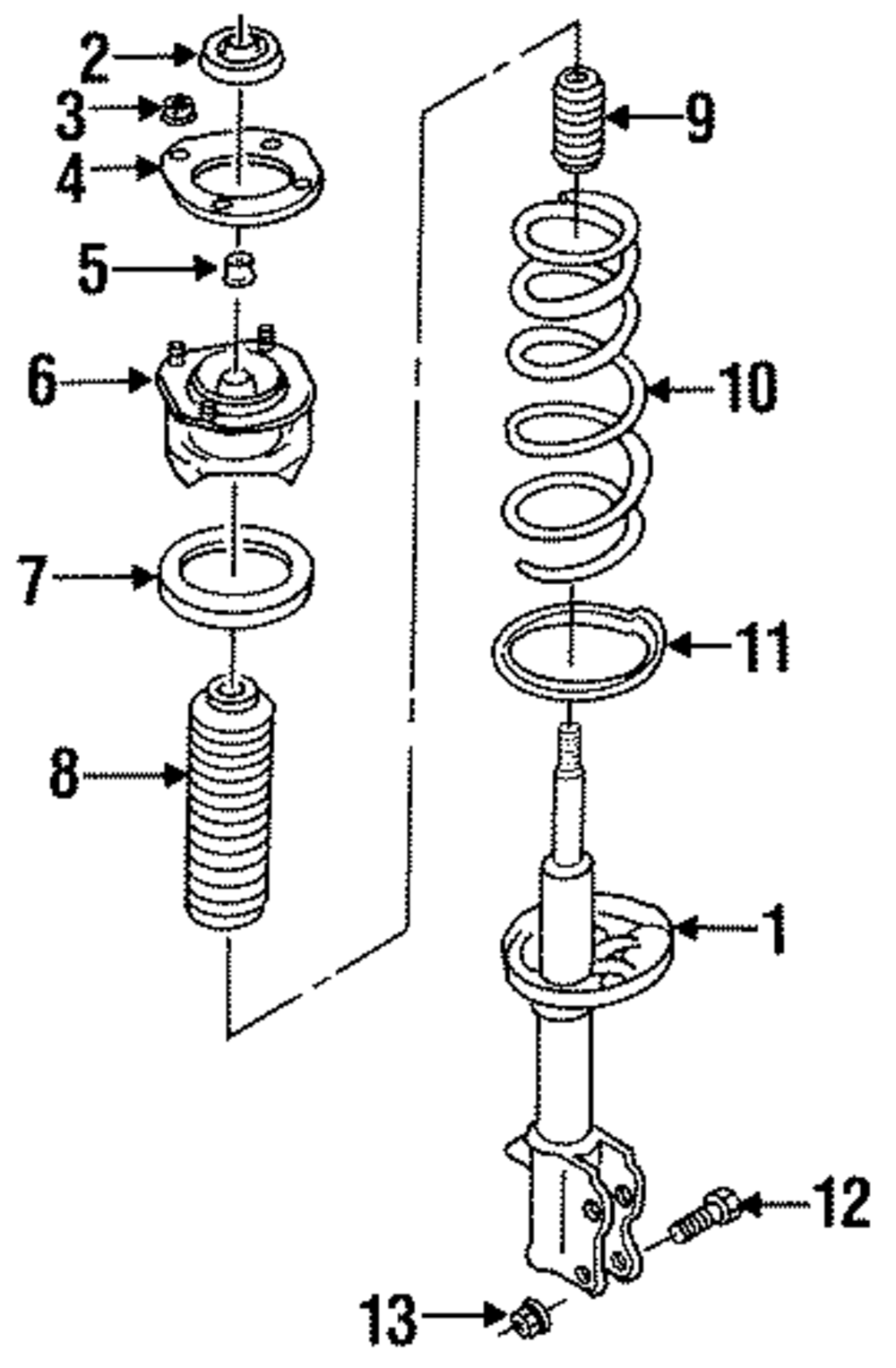 2
3
4
5
6
7
8
9
10
11
1
12
13