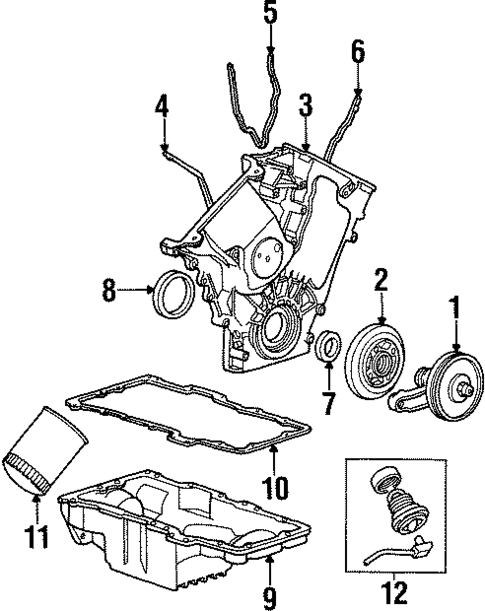 5
6
4
3
8
2
1
7
10
11
9
12