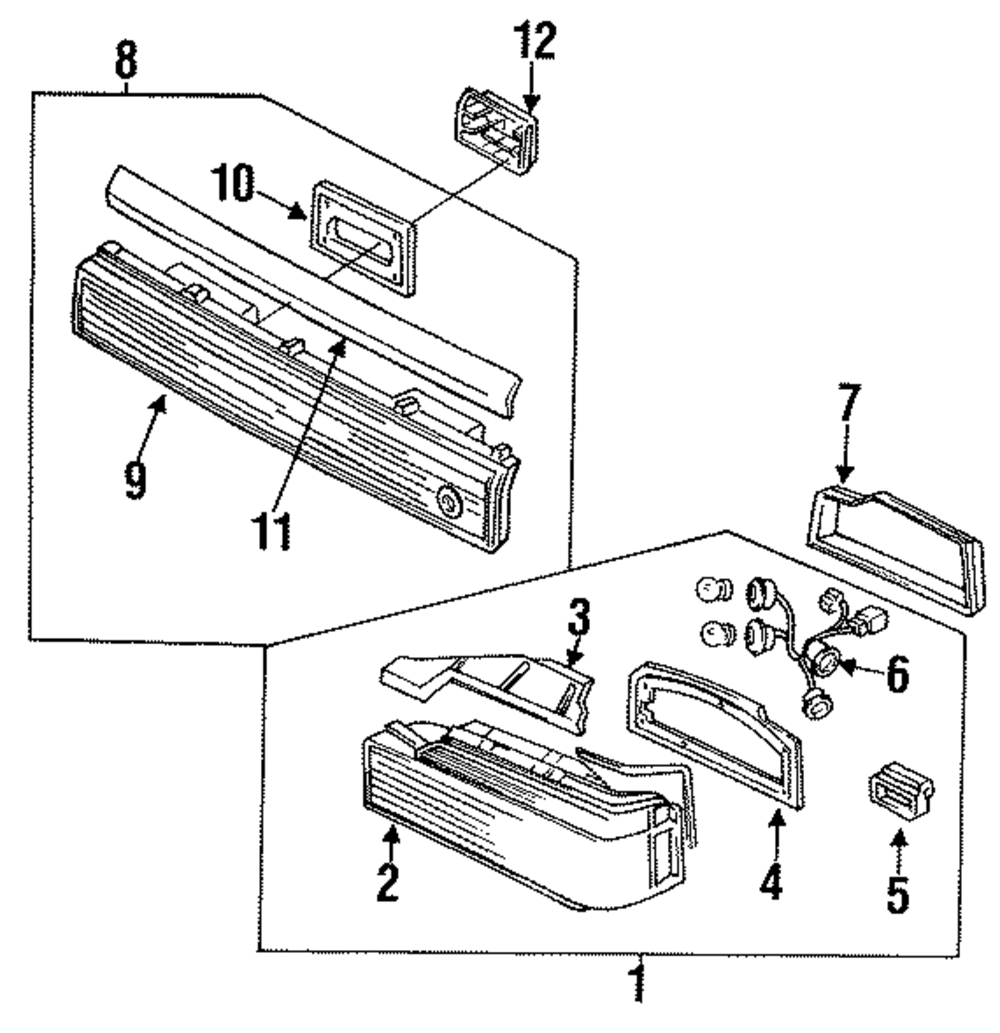 8
12
10
9
11
7
3
6
2
4
5
1