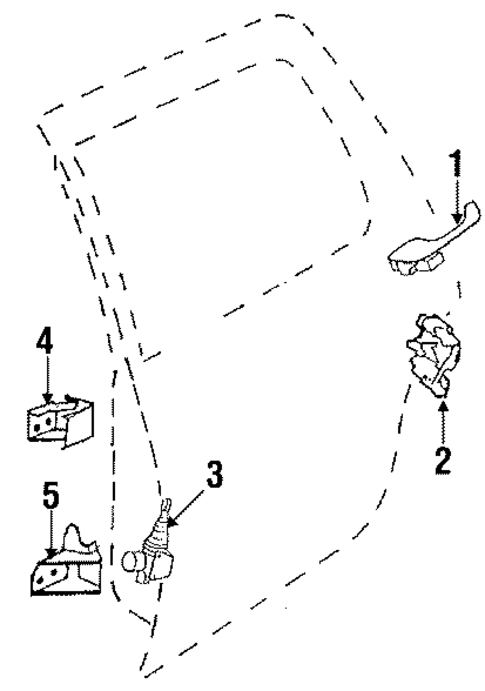 1
4
2
3
5