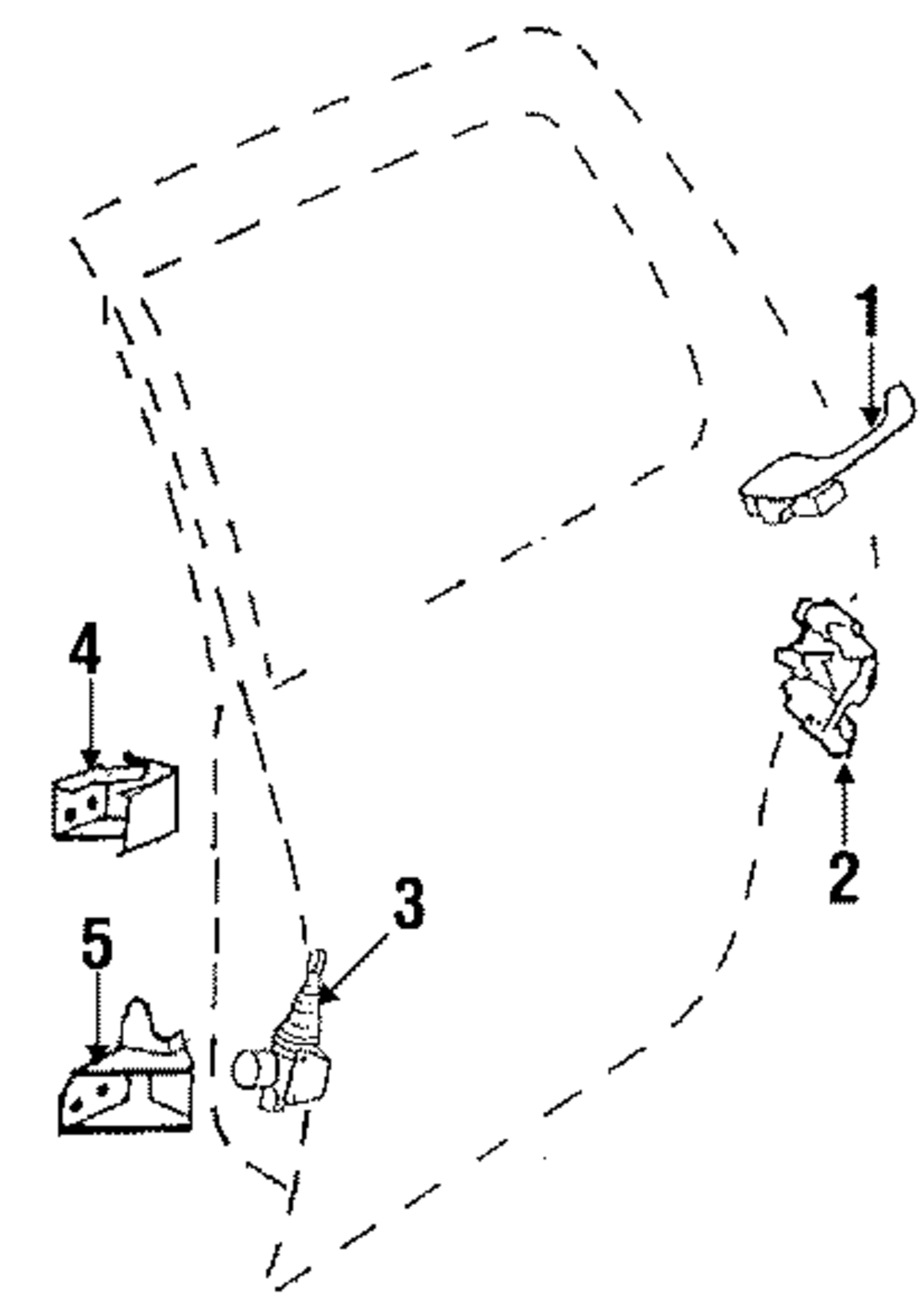 1
4
2
3
5