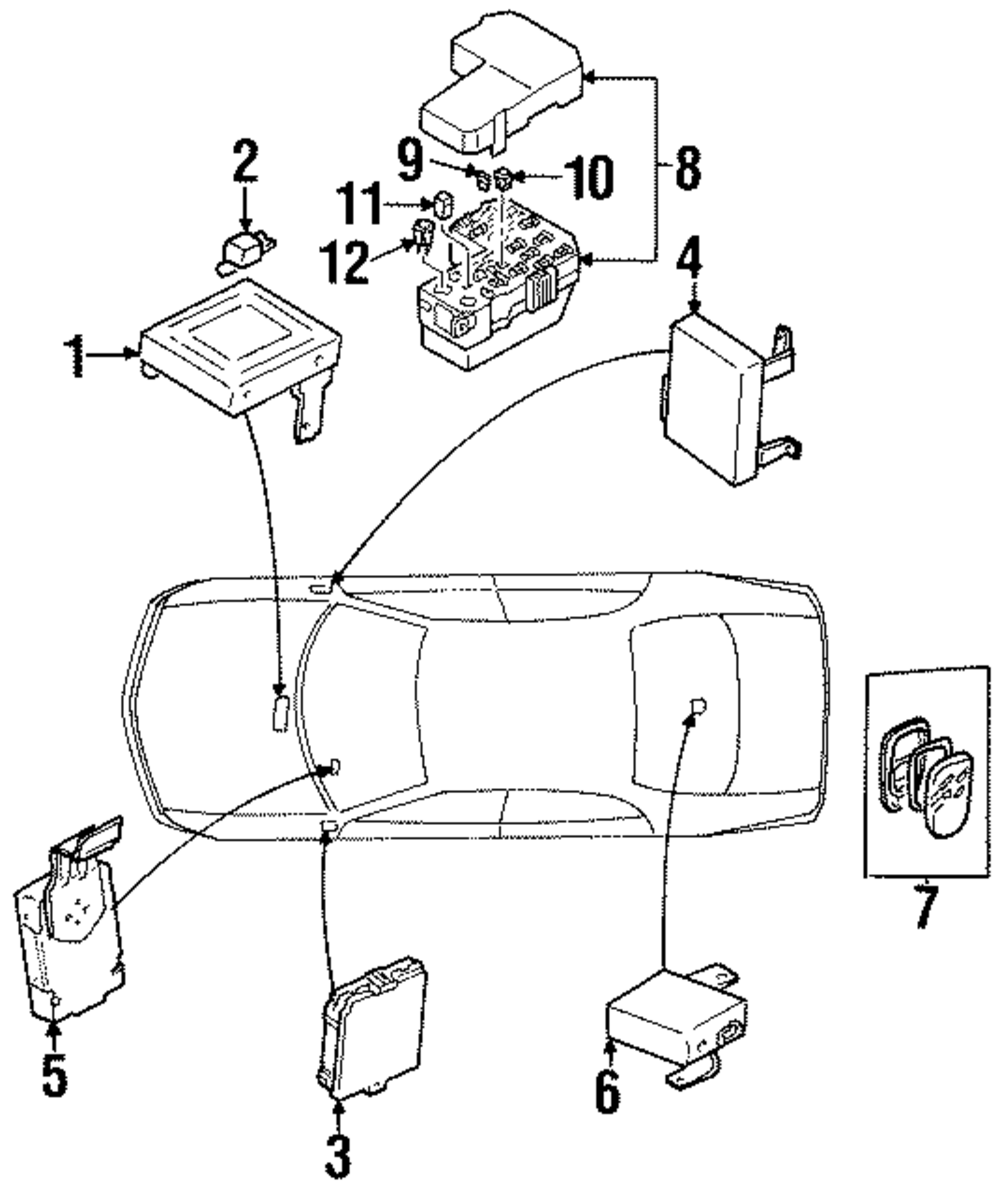 2
9
10
8
11
12
4
1
7
5
3
6