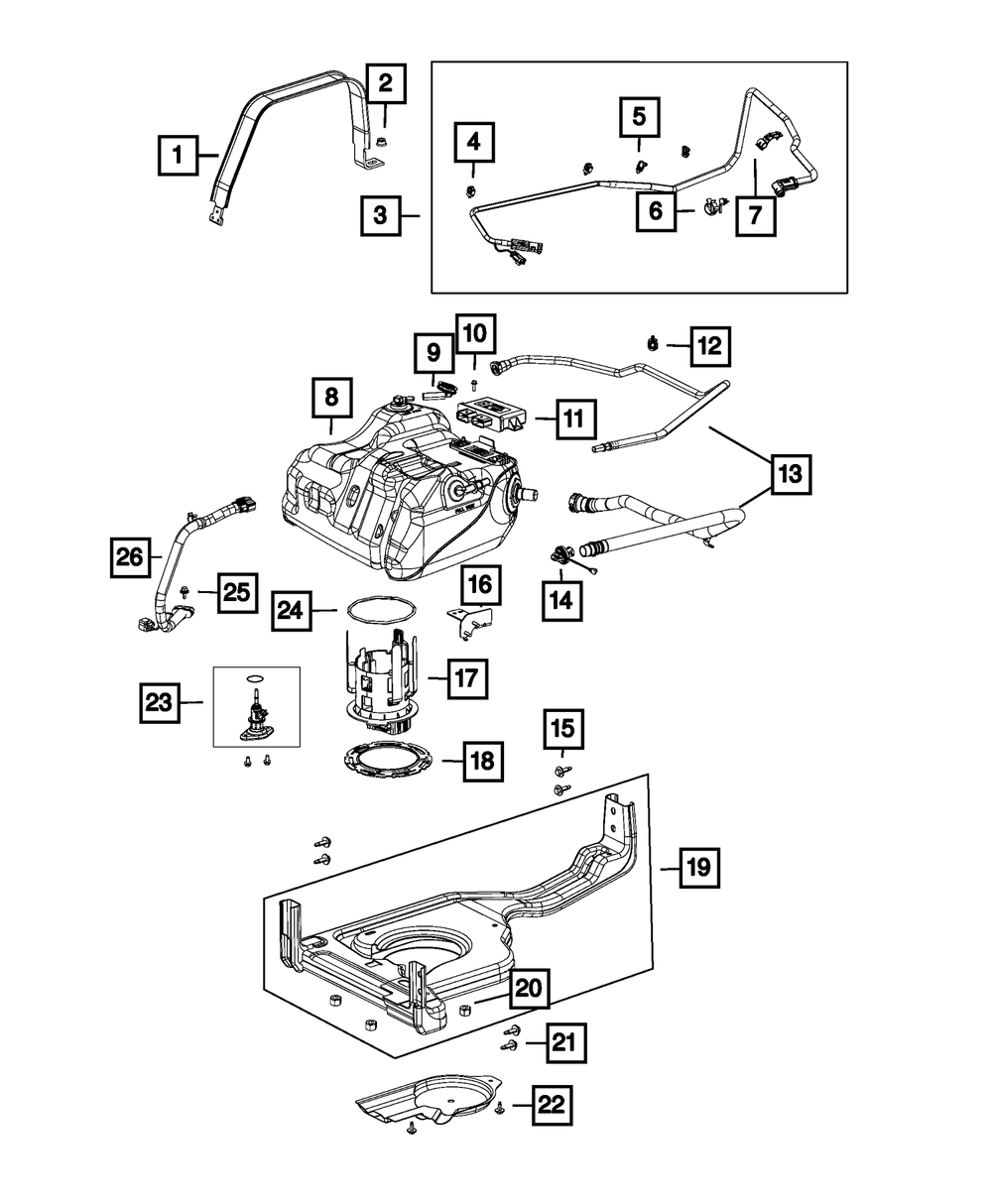 1
2
3
4
5
6
7
8
9
10
11
12
13
14
15
16
17
18
19
20
21
22
23
24
25
26