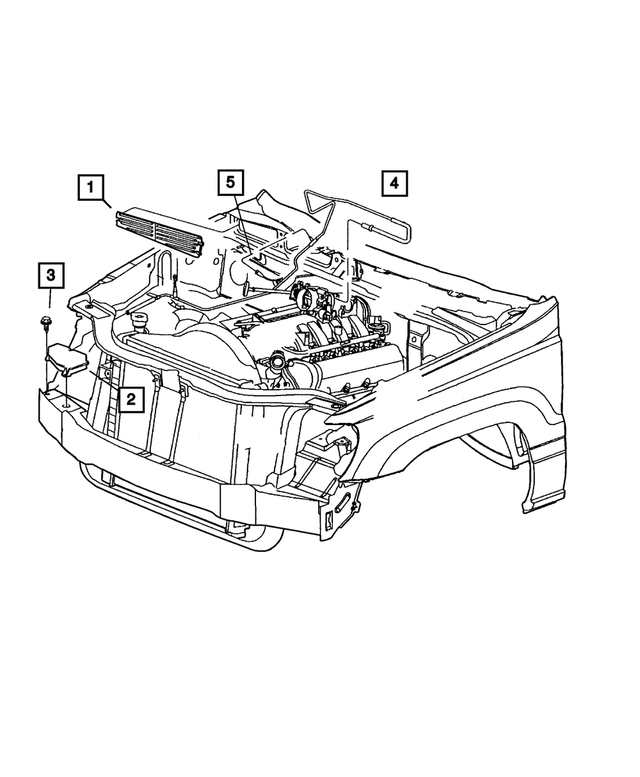 1
5
4
3
2