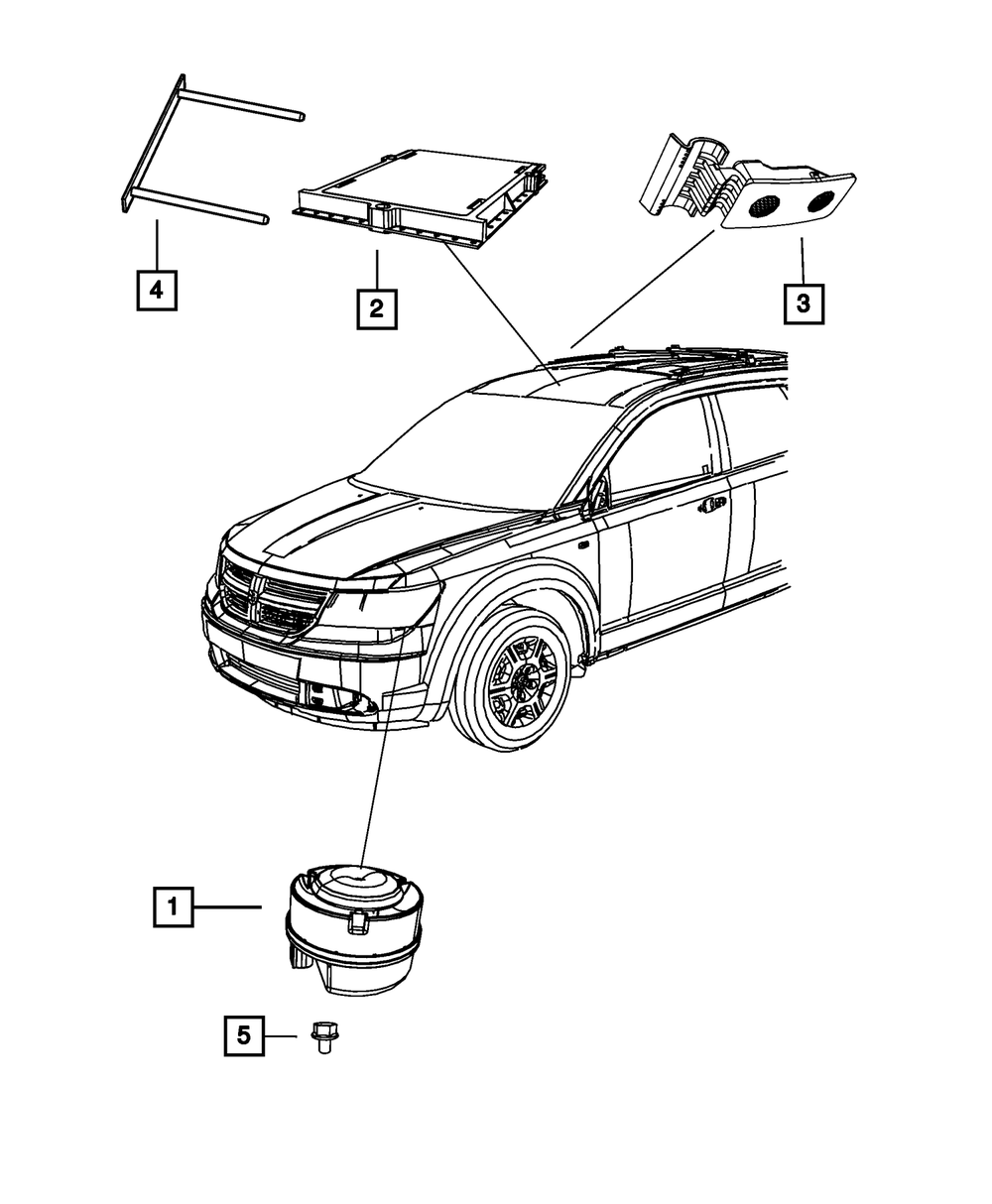 4

2

3

1

5