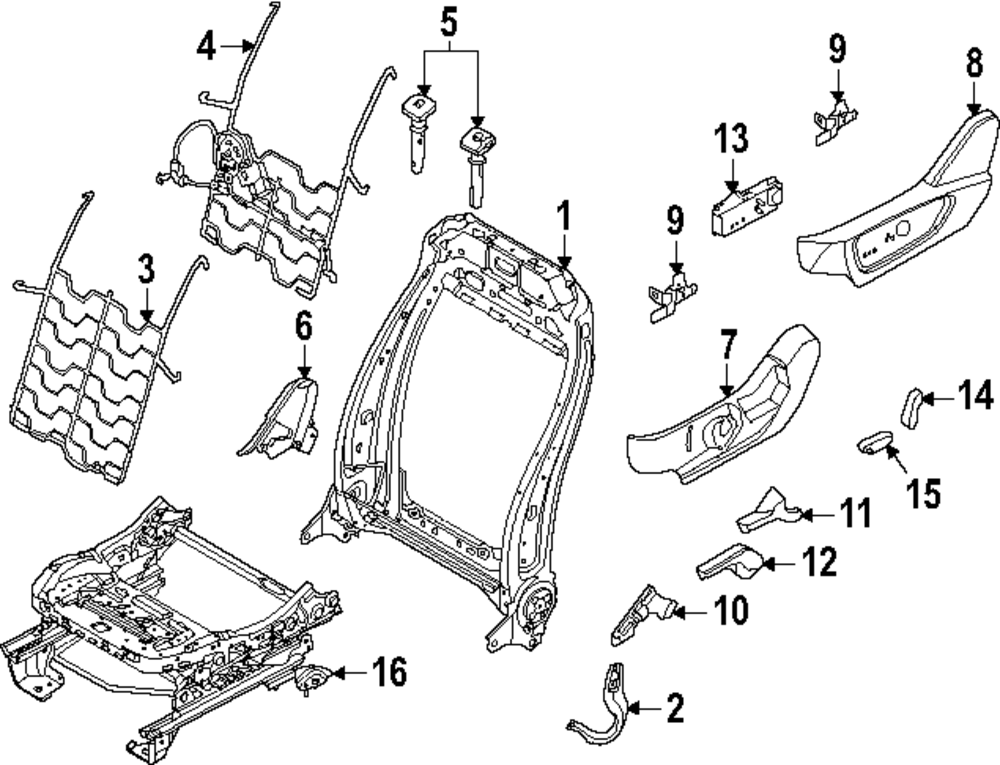 4
5
9
8
13
1
9
3
6
7
14
15
11
12
10
16
2