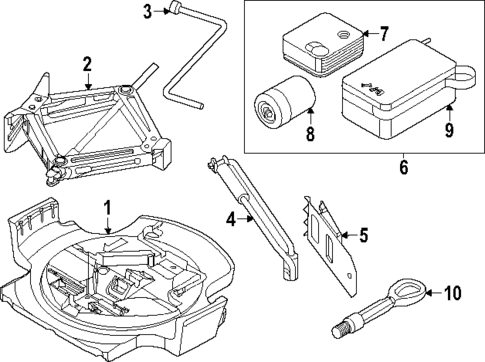 3
7
2
8
9
6
1
4
5
10