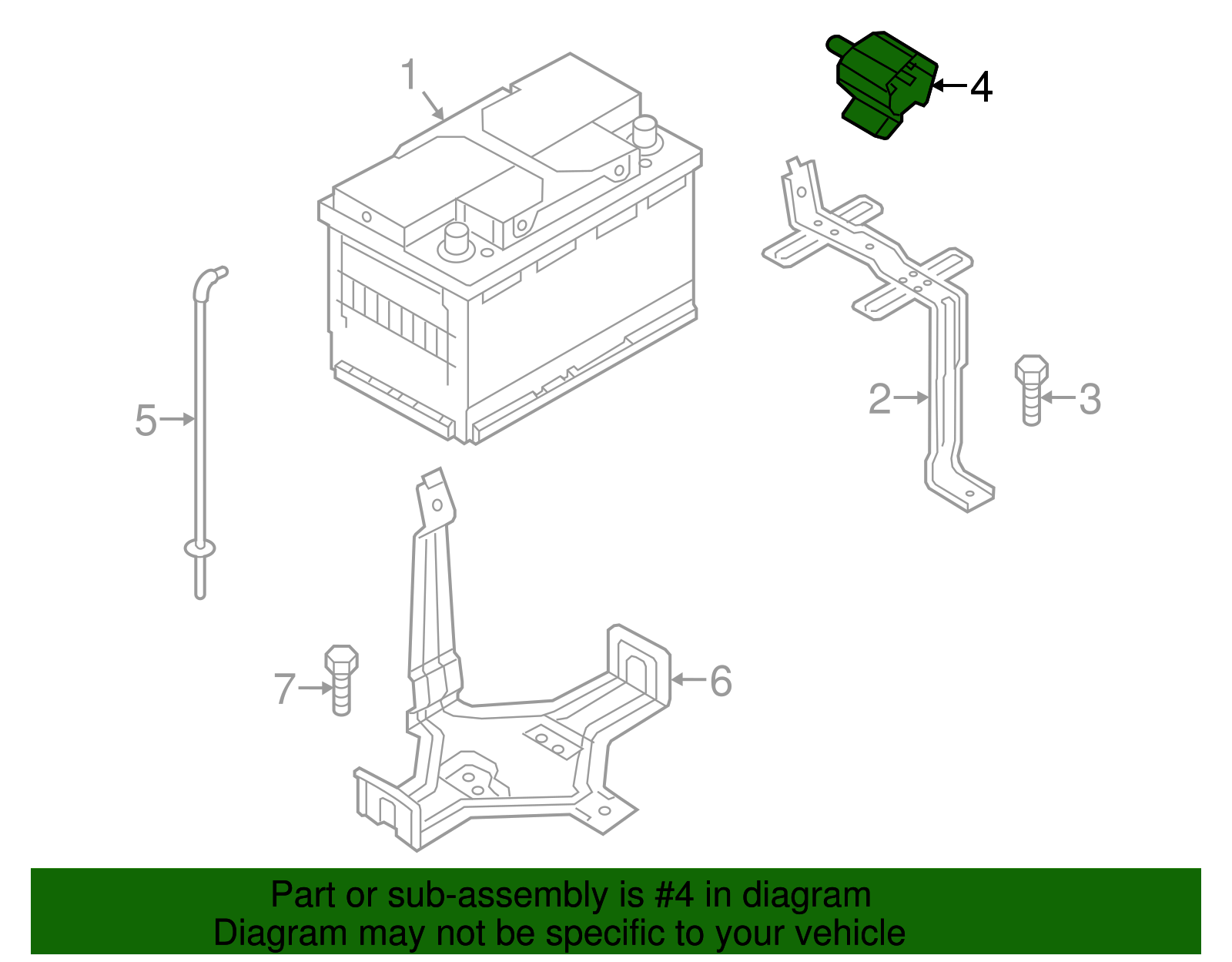 1

4

5

2

3

7

6

Part or sub-assembly is #4 in diagram
Diagram may not be specific to your vehicle