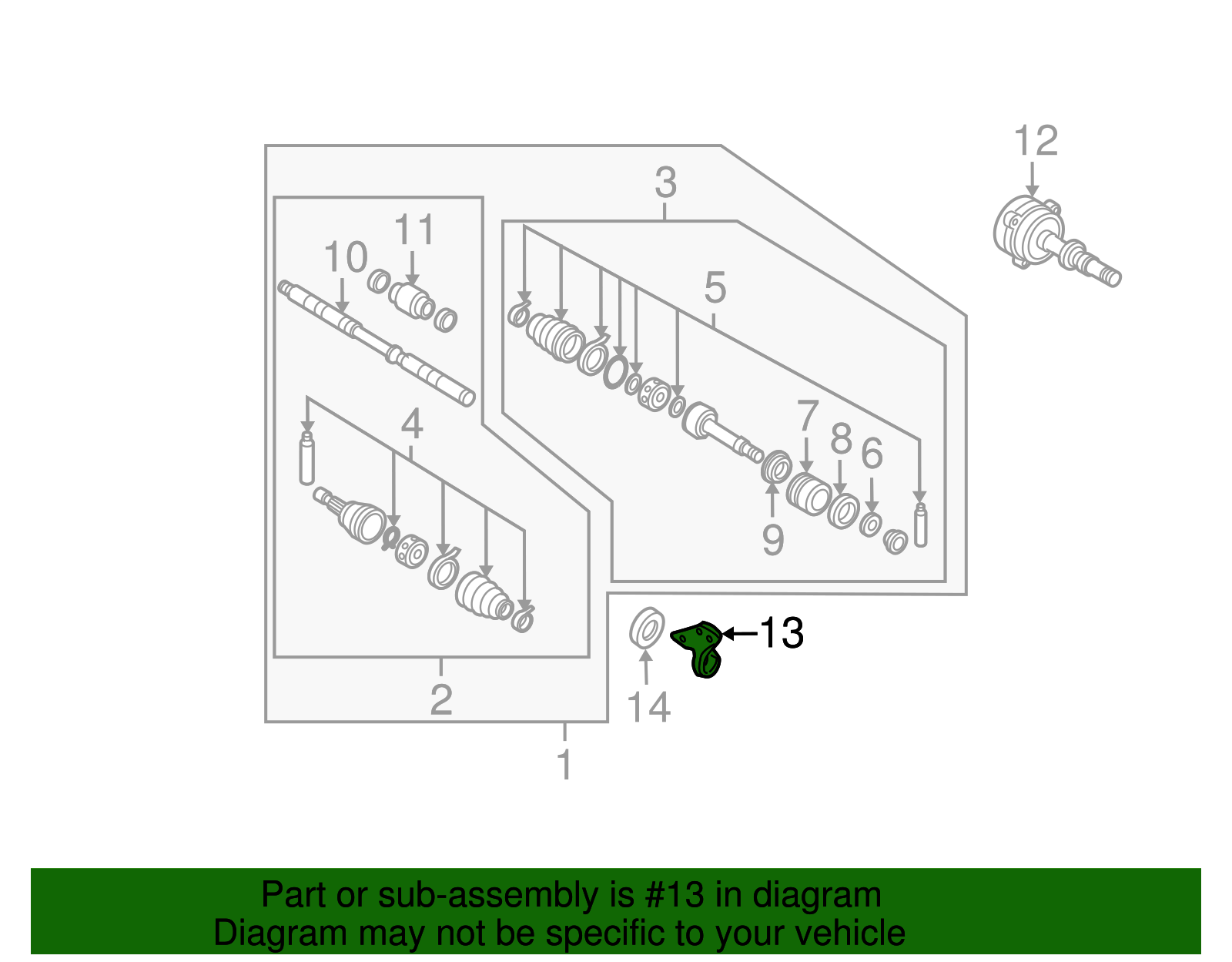 12
3
11
10
5
4
7
8
6
9
13
14
2
1

Part or sub-assembly is #13 in diagram
Diagram may not be specific to your vehicle