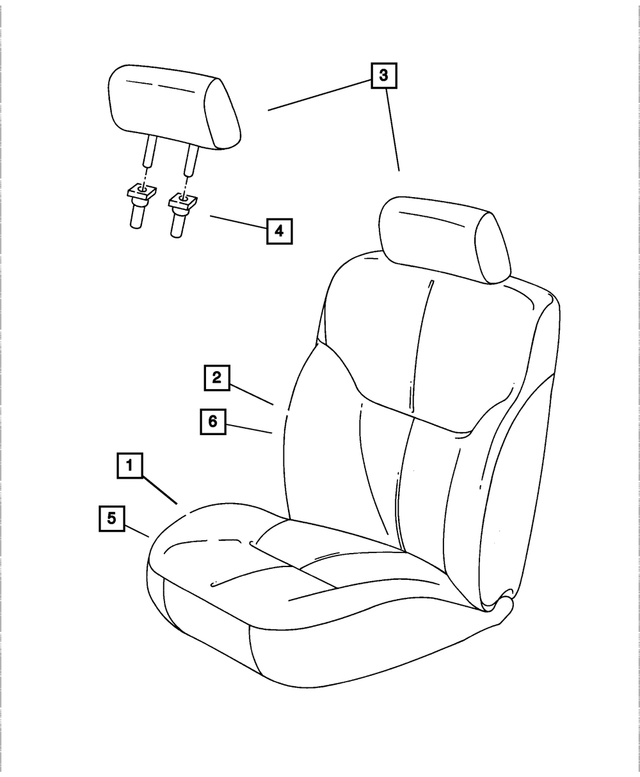 3
4
2
6
1
5