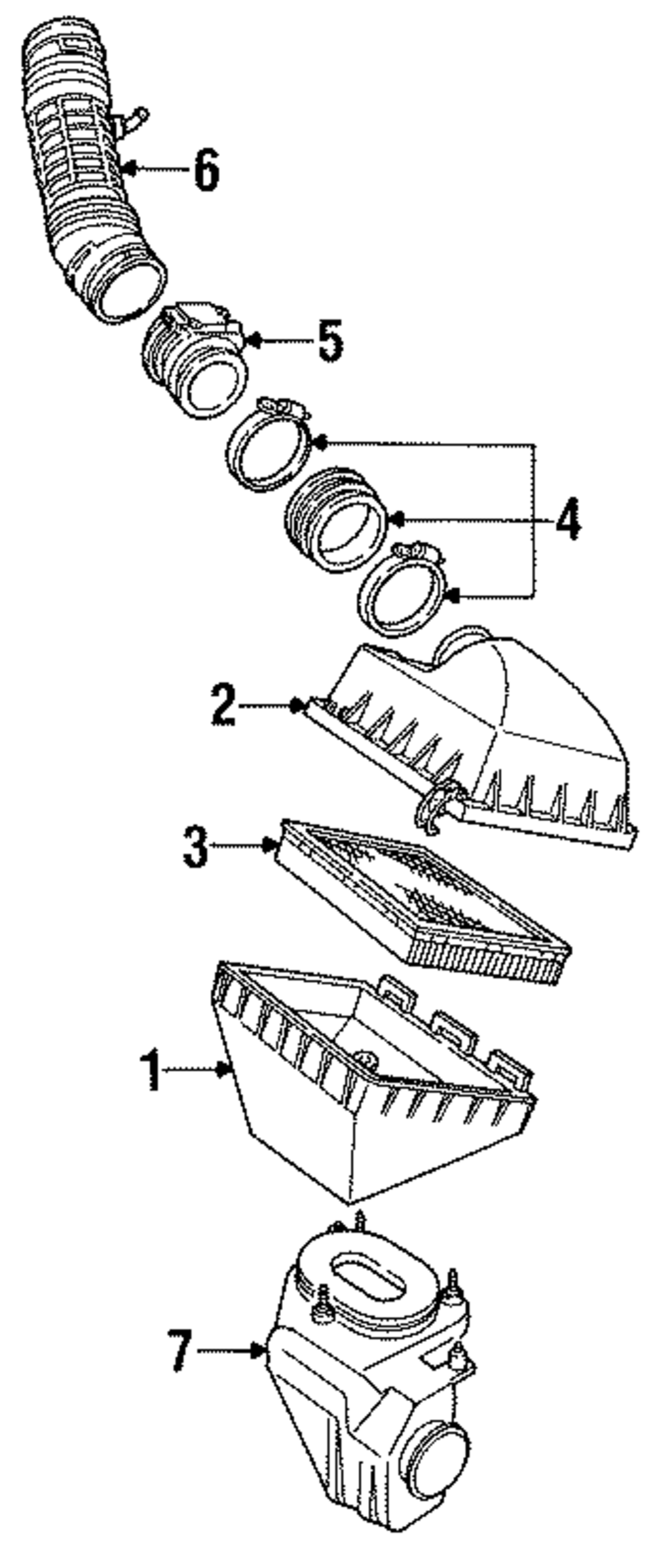 6
5
4
2
3
1
7