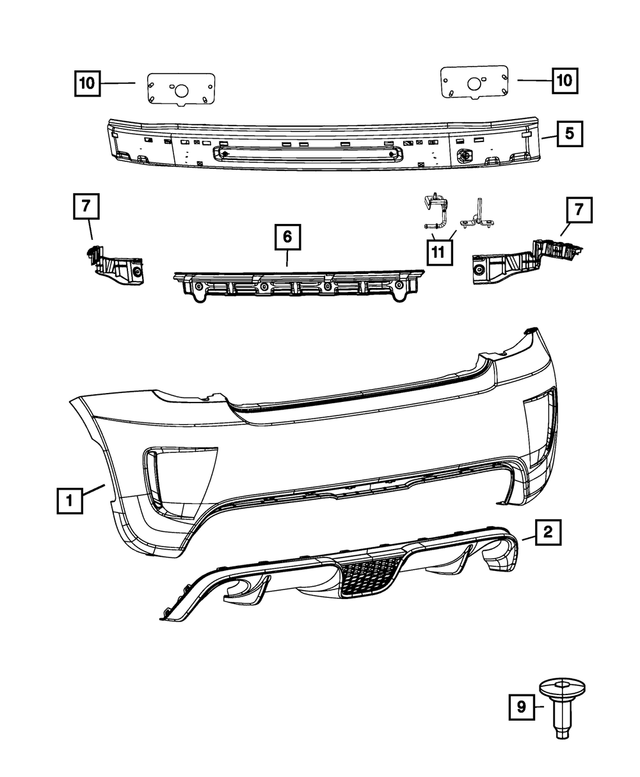 10
10
5
7
6
11
7
1
2
9