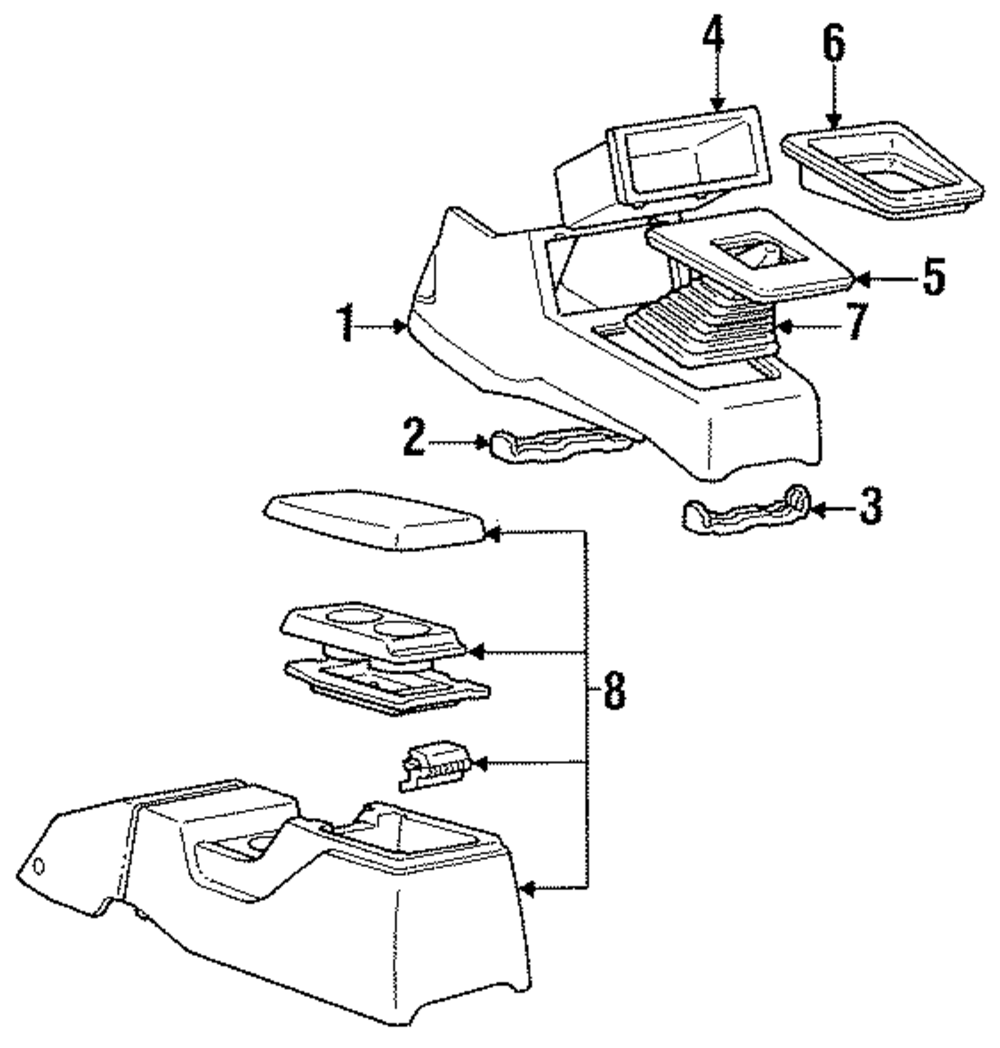 4
6
5
1
7
2
3
8