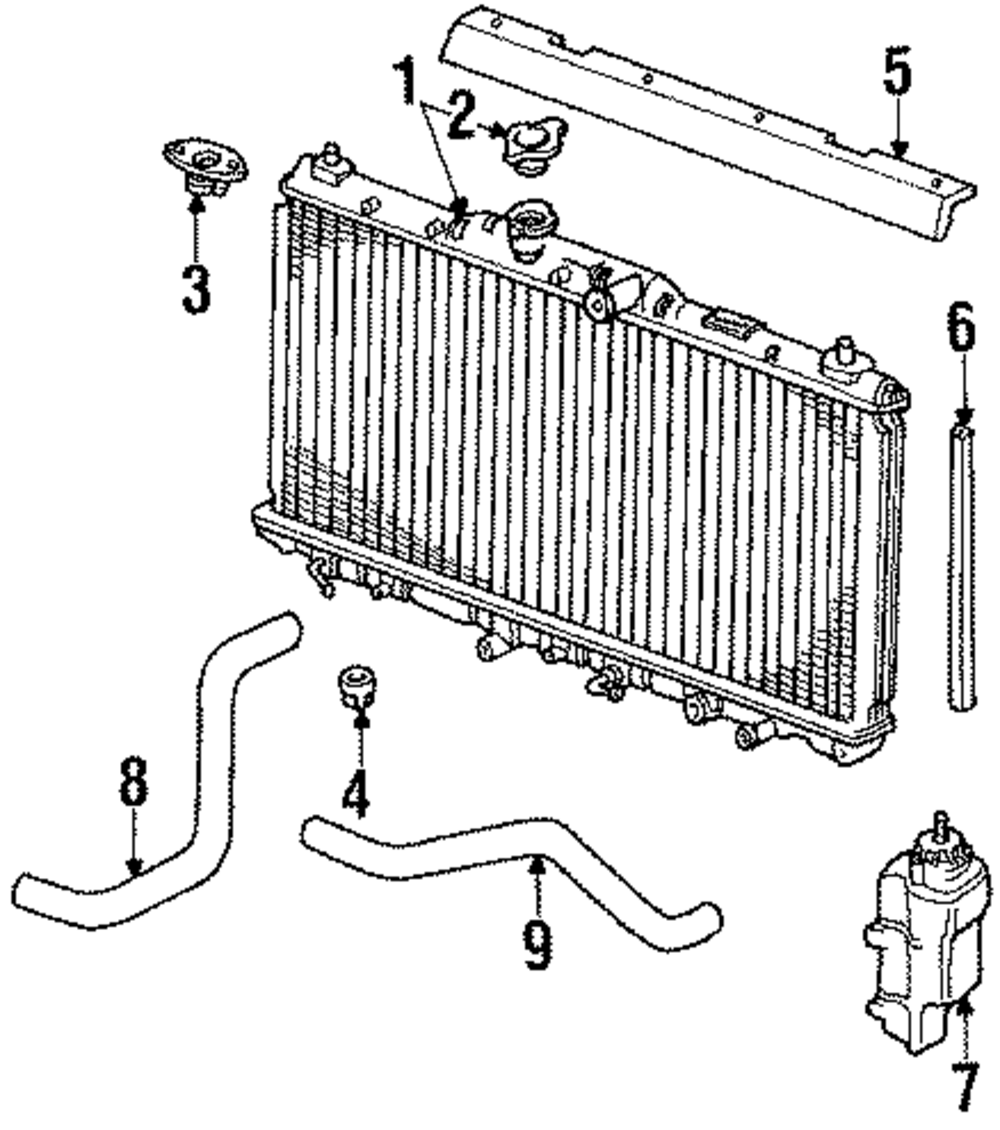 1
2
5
3
6
8
4
9
7