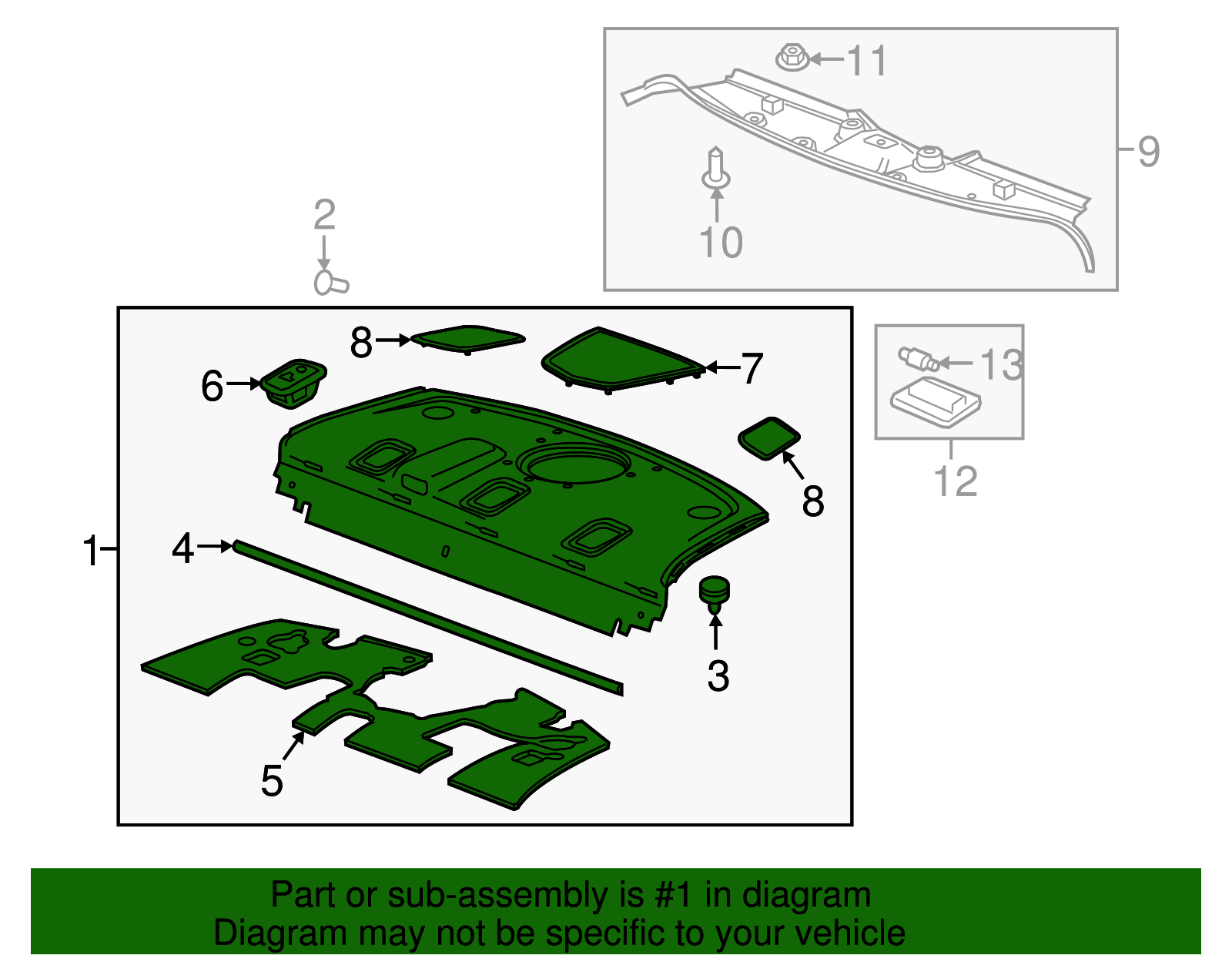 11
9
10
2
8
7
6
13
8
12
1
4
3
5

Part or sub-assembly is #1 in diagram
Diagram may not be specific to your vehicle