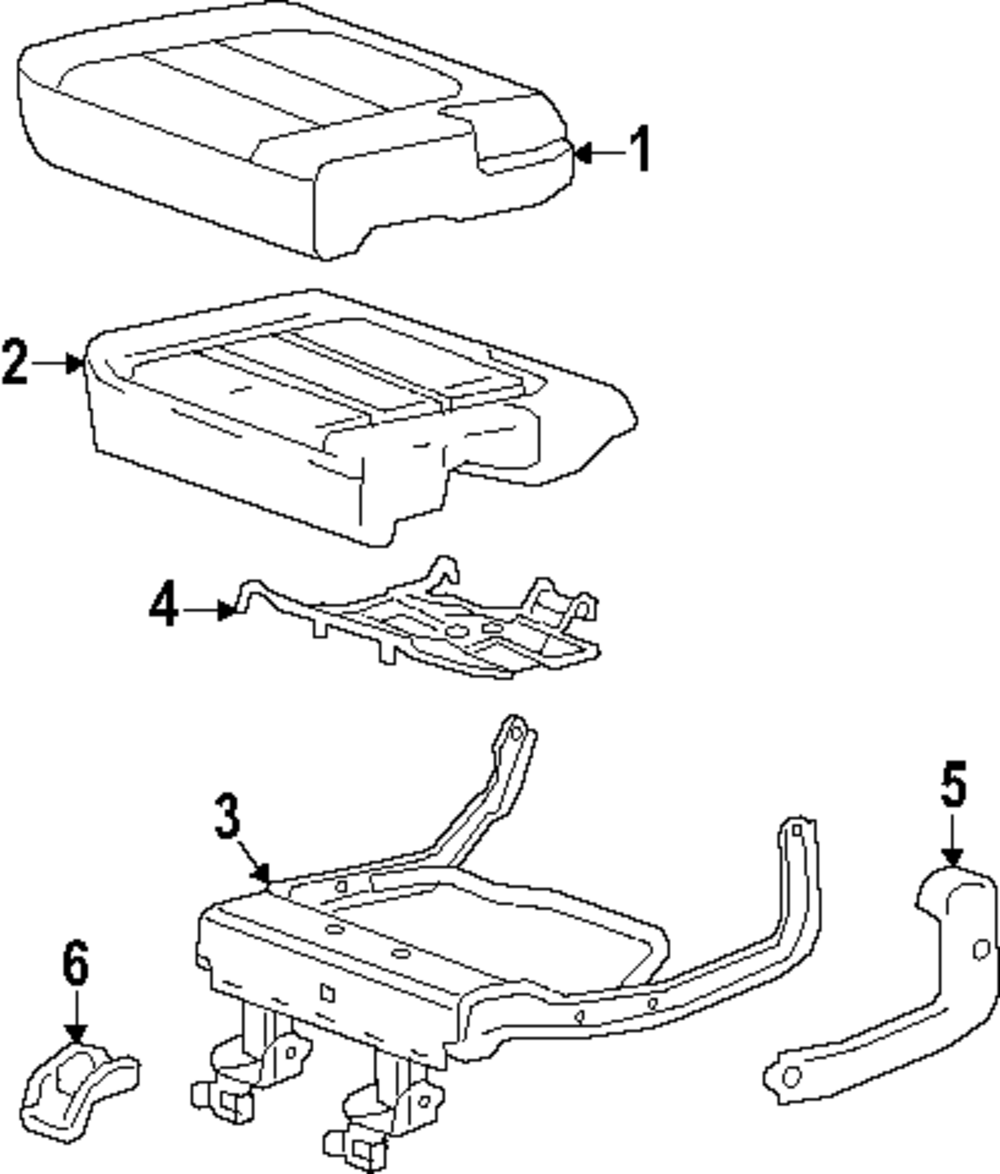 1
2
4
3
5
6