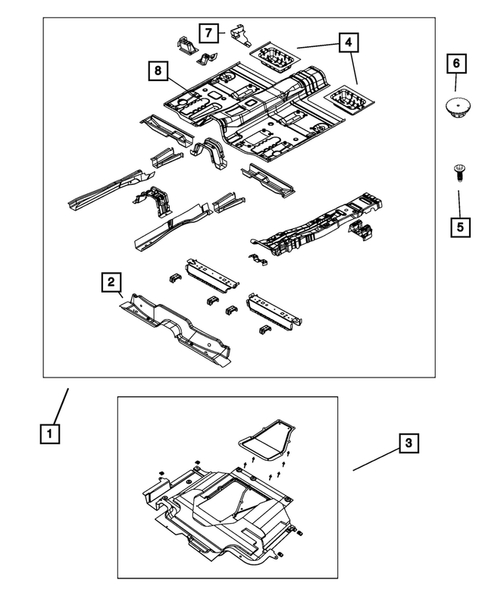 7
4
8
6
5
2
1
3