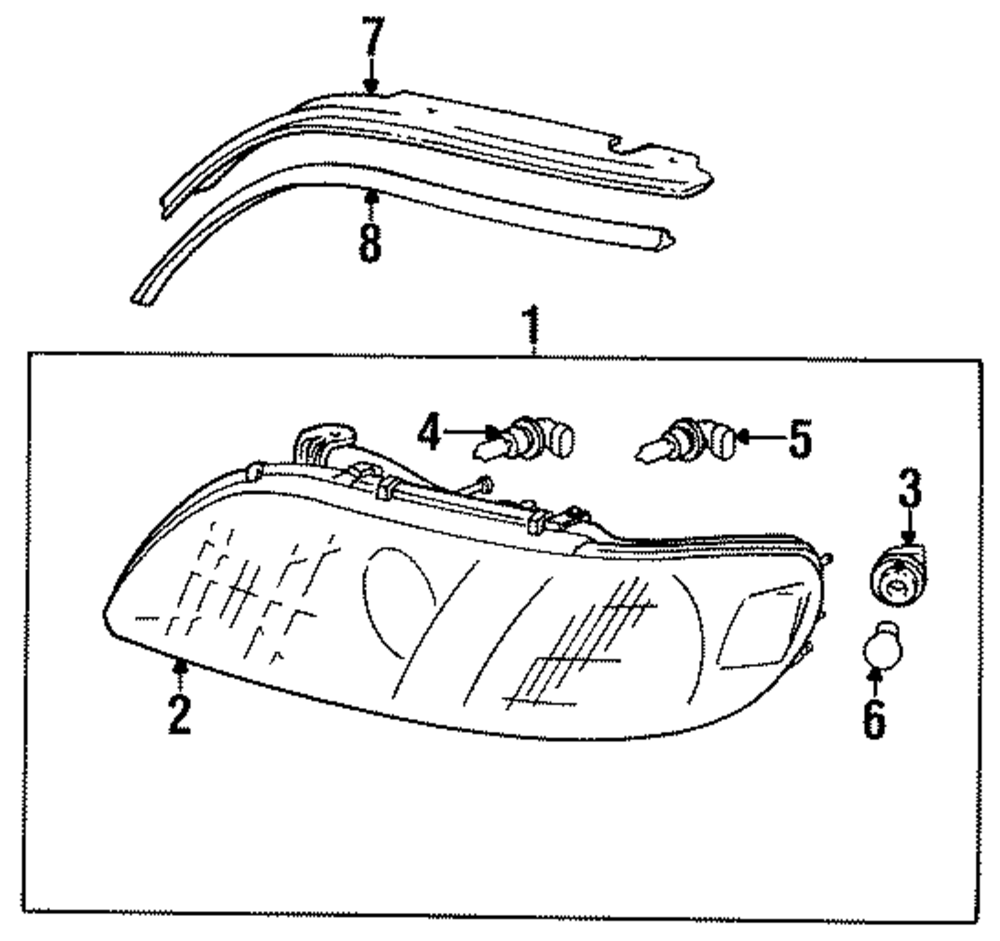 7
8
1
4
5
3
2
6