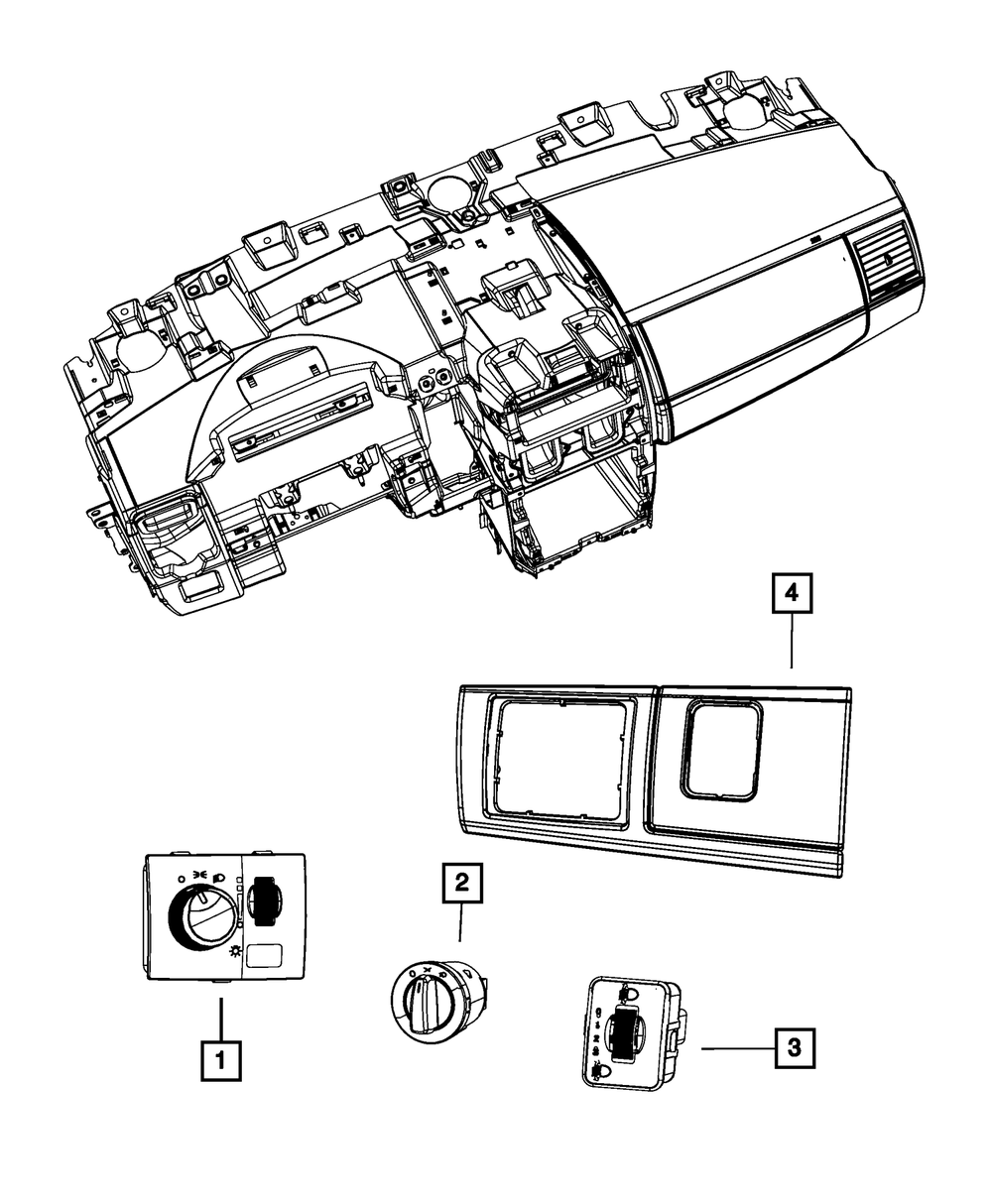 4

2

1

3