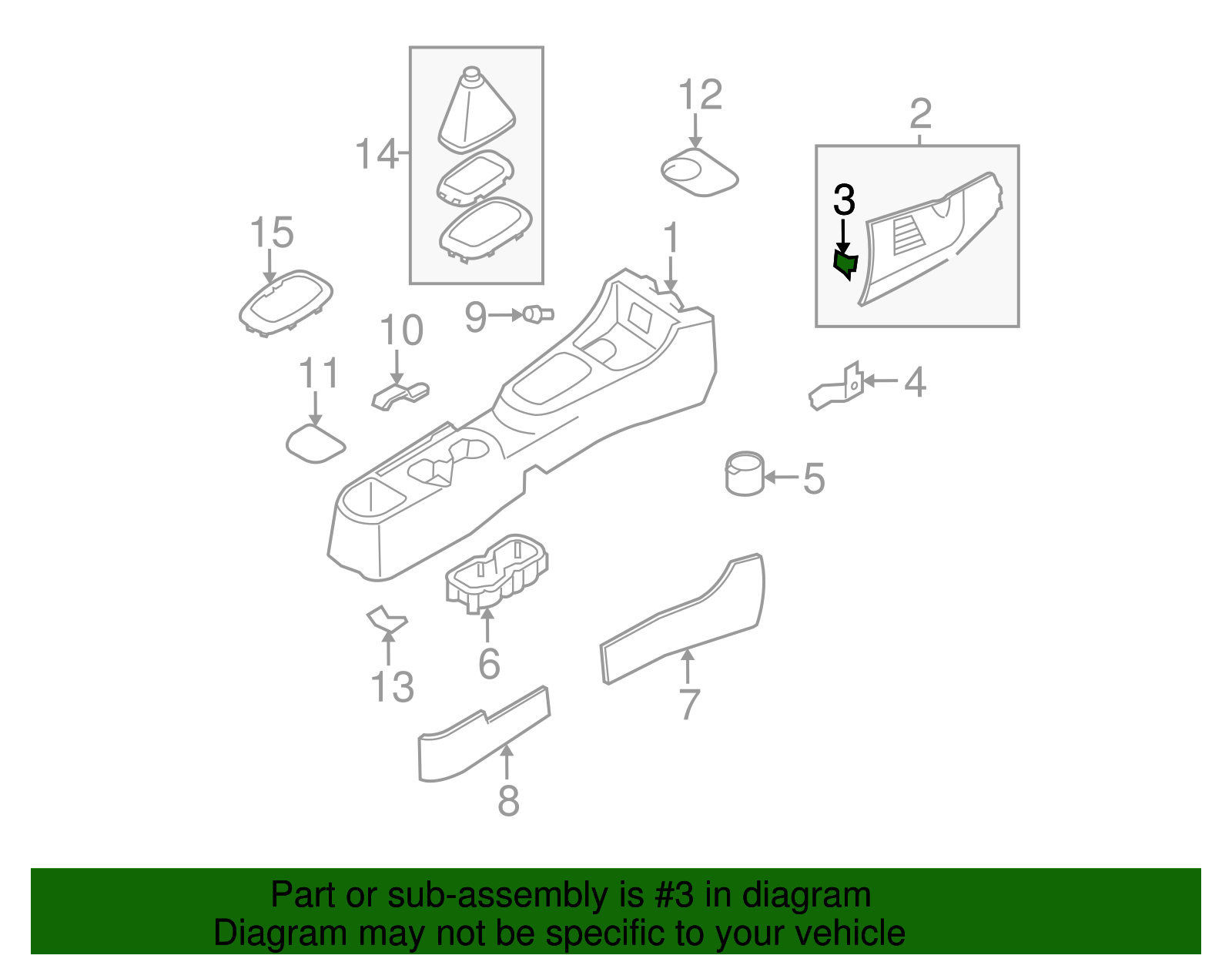 14
12
2
3
15
1
9
10
11
4
5
13
6
7
8

Part or sub-assembly is #3 in diagram
Diagram may not be specific to your vehicle