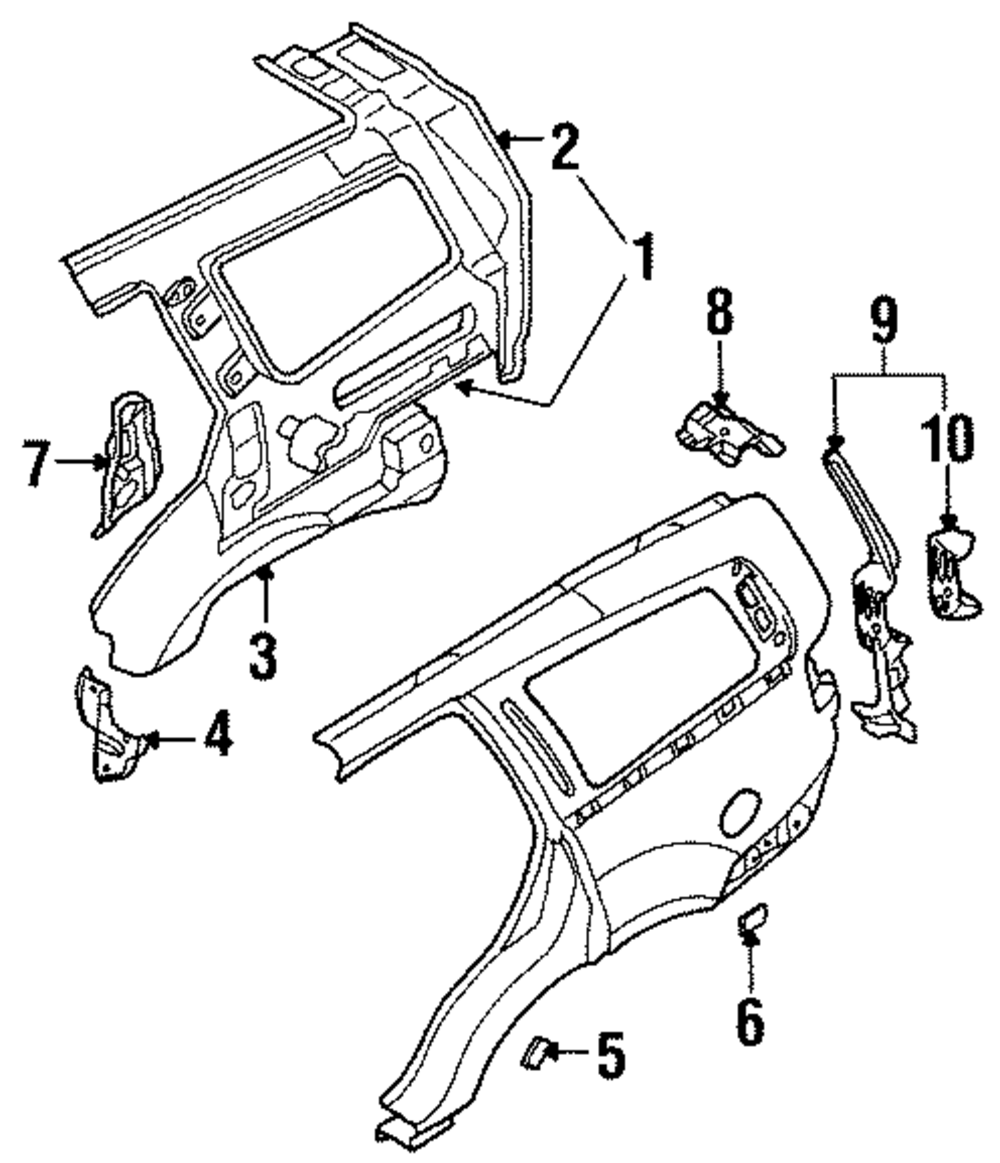 2
1
8
9
10
7
3
4
6
5