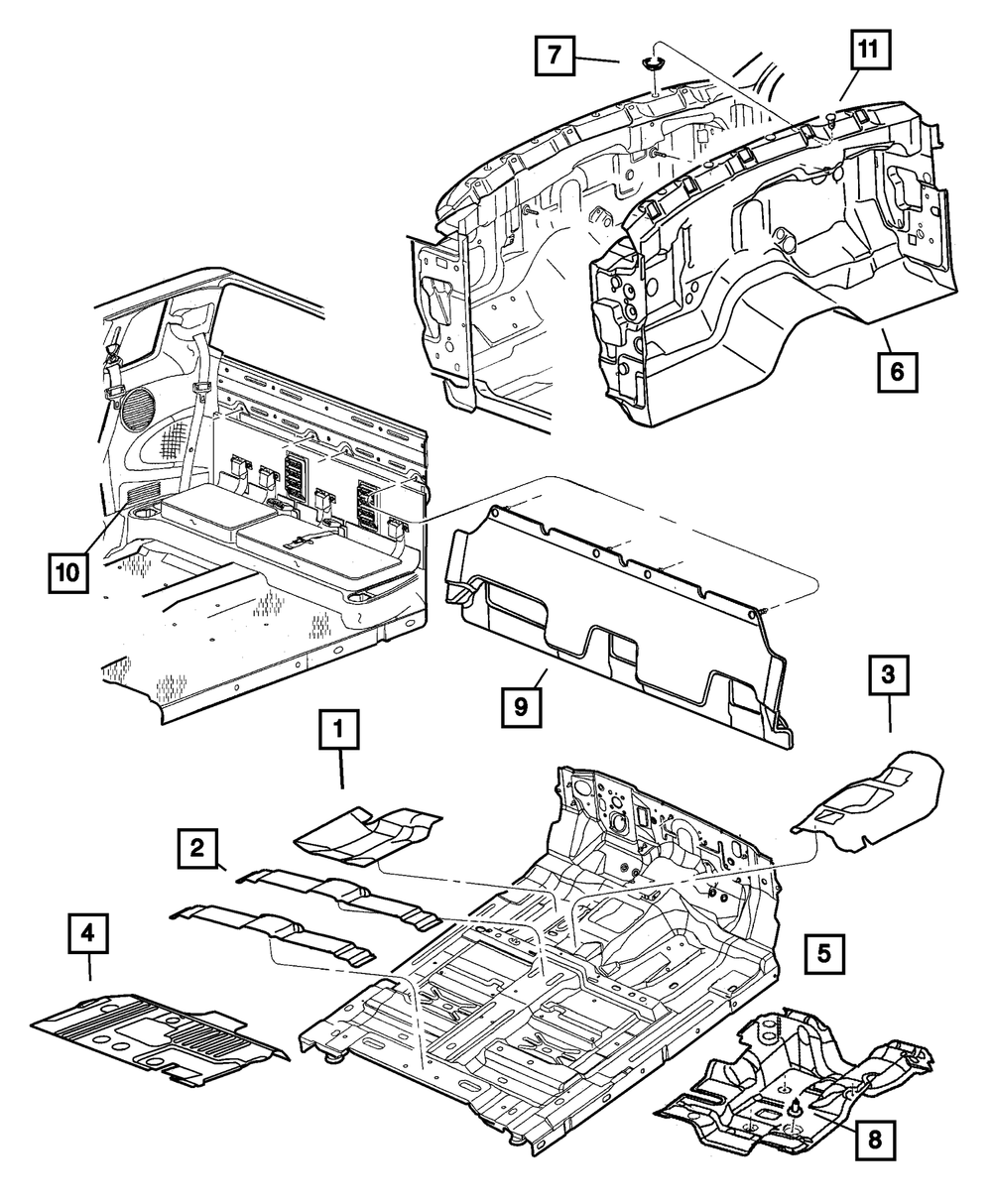 7
11
6
10
9
3
1
2
4
5
8