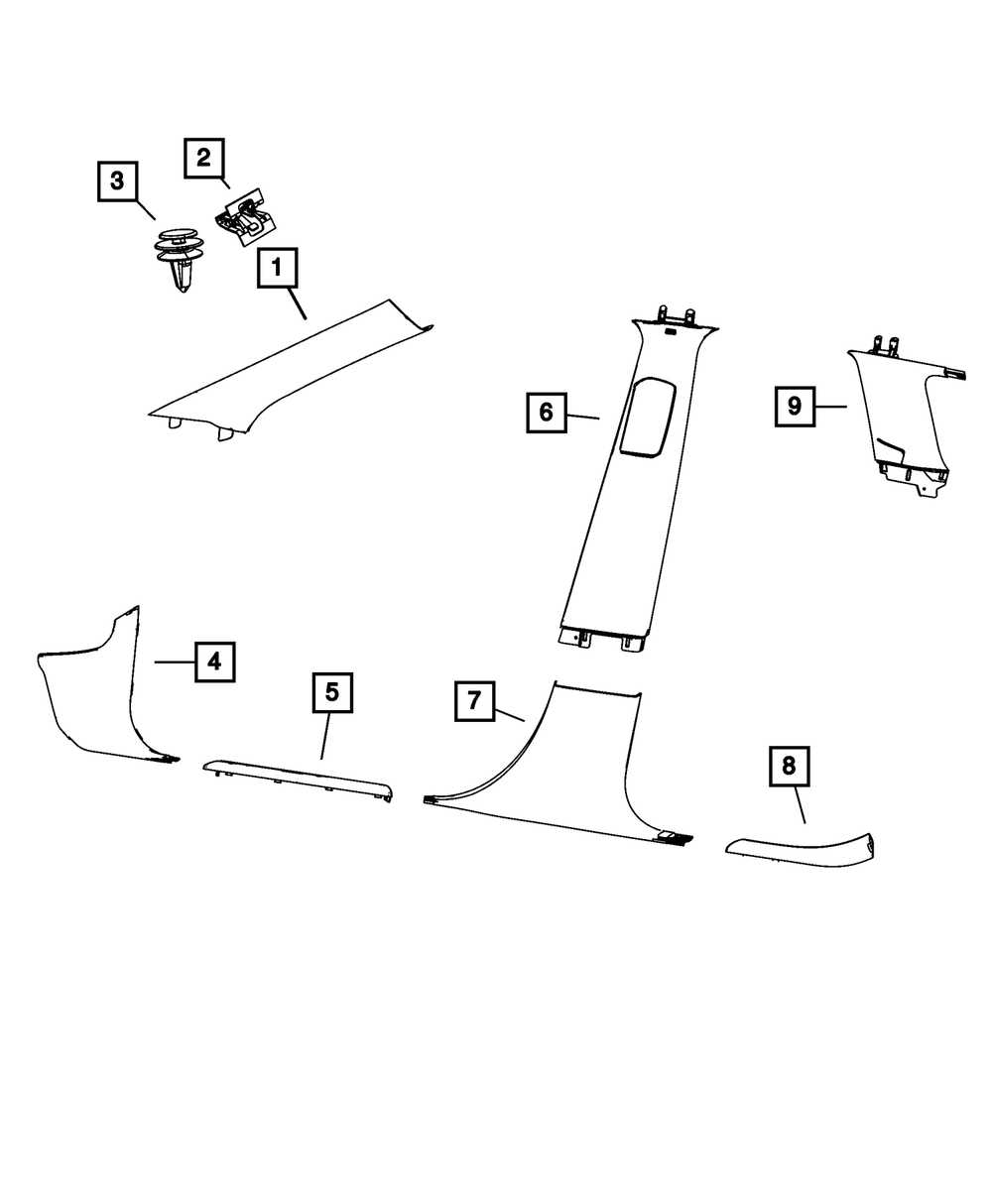 3
2
1
6
9
4
5
7
8