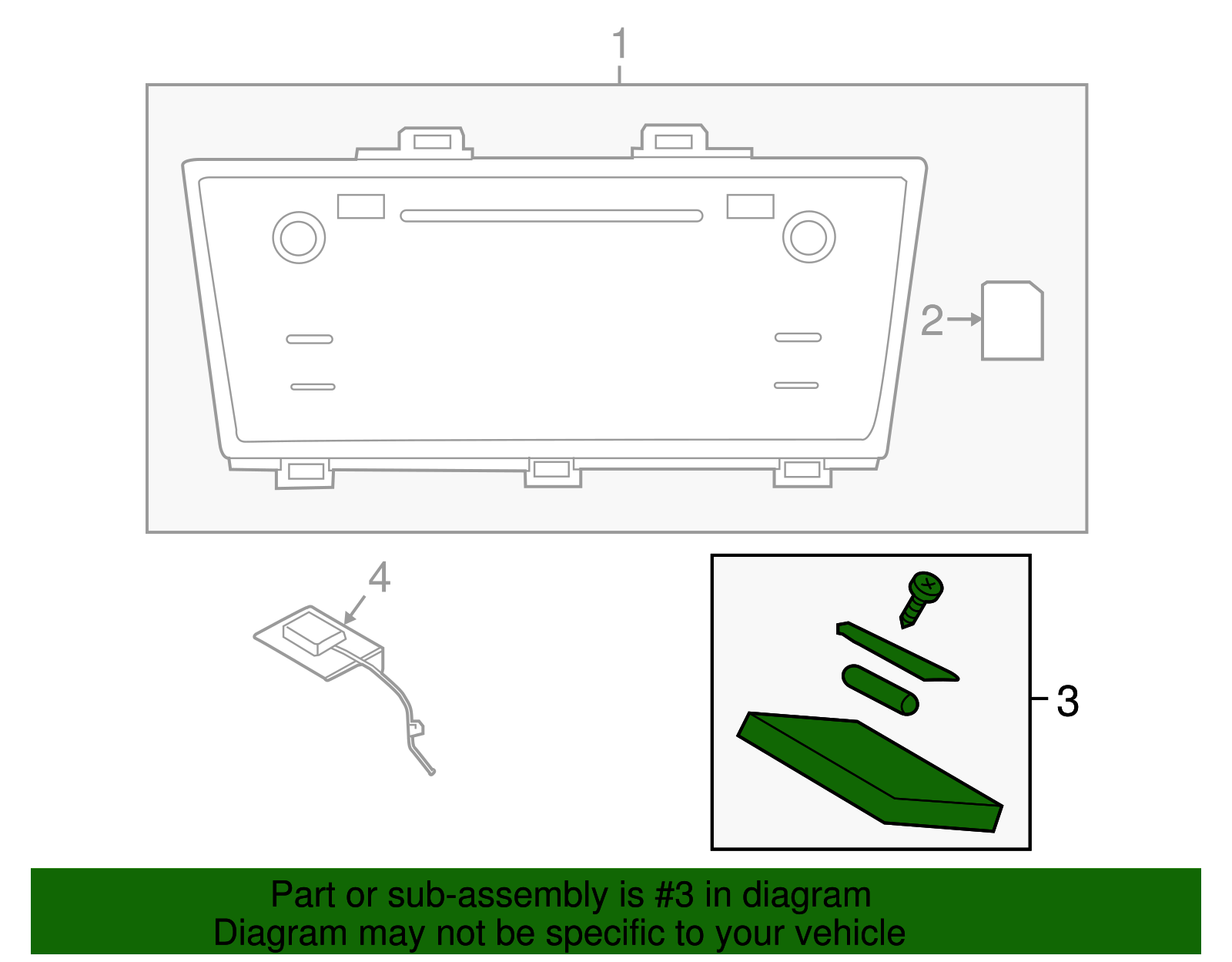 1

2

4

3

Part or sub-assembly is #3 in diagram
Diagram may not be specific to your vehicle