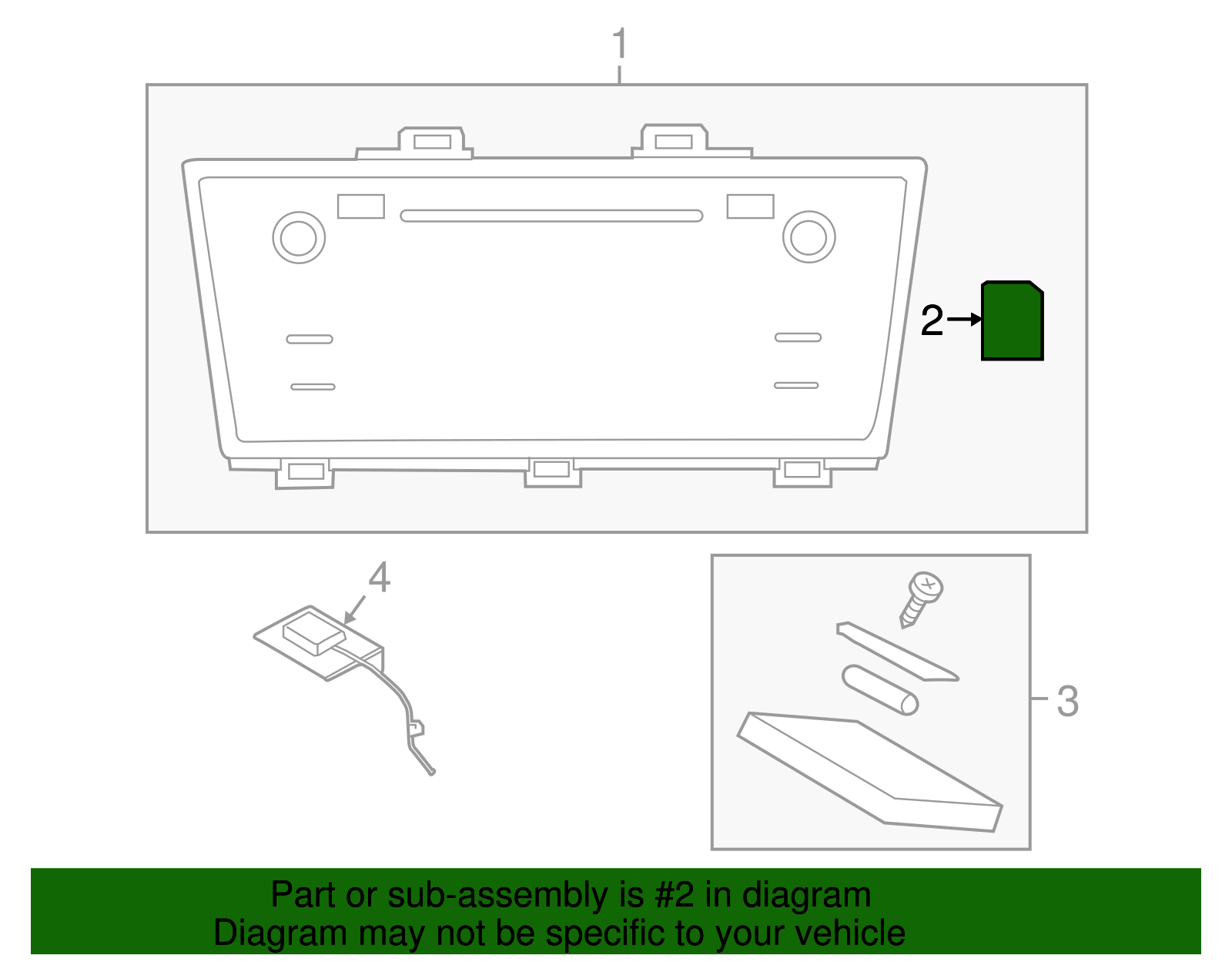 1

2

4

3

Part or sub-assembly is #2 in diagram
Diagram may not be specific to your vehicle