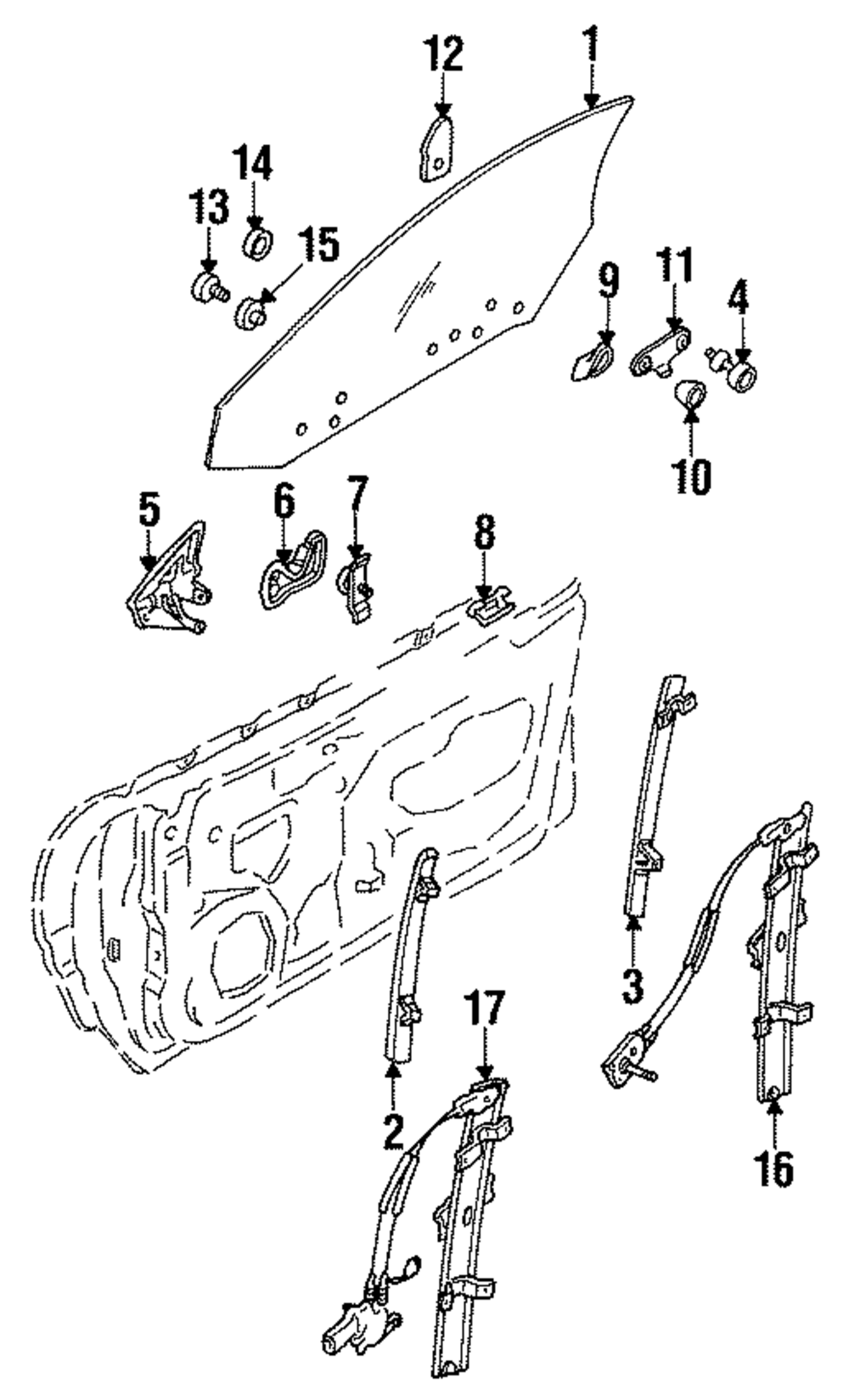 12
1
14
13
15
9
11
4
10
5
6
7
8
3
17
2
16