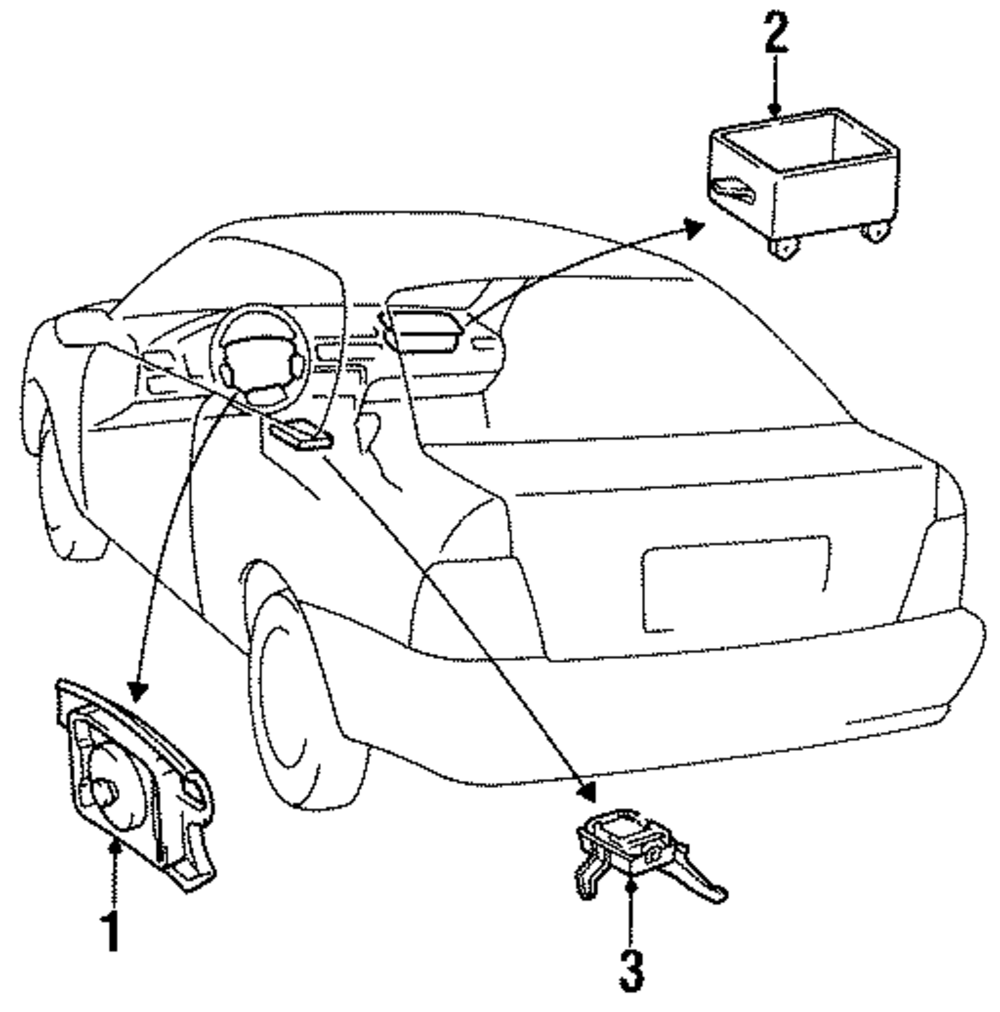 2
1
3