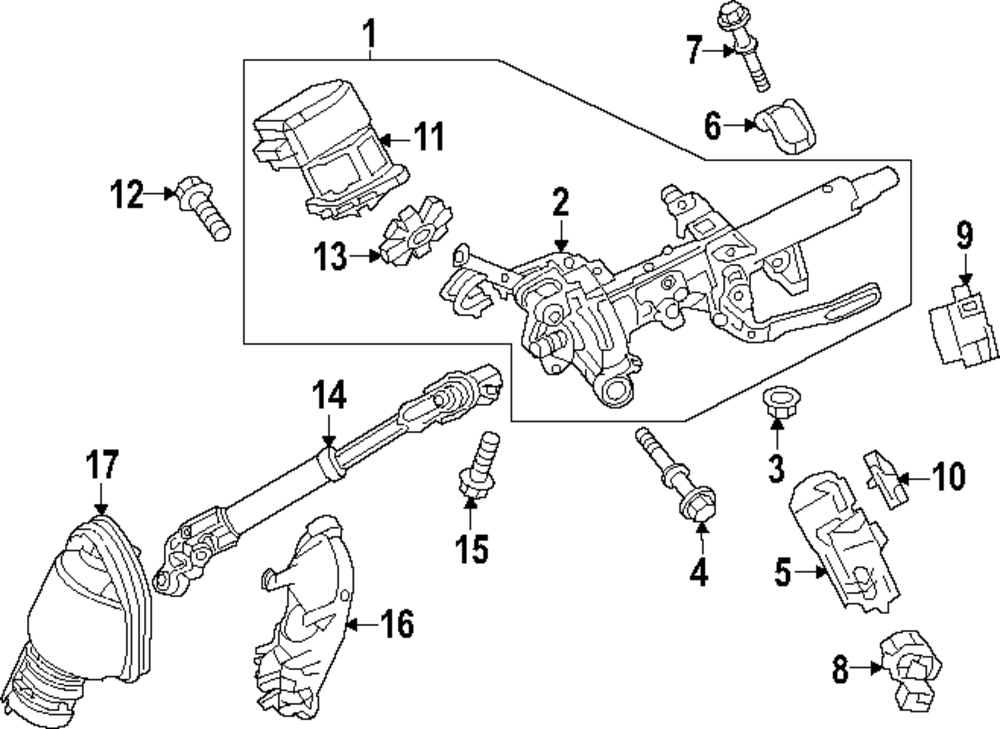 1
7
6
11
12
2
9
13
14
3
10
17
15
4
5
16
8