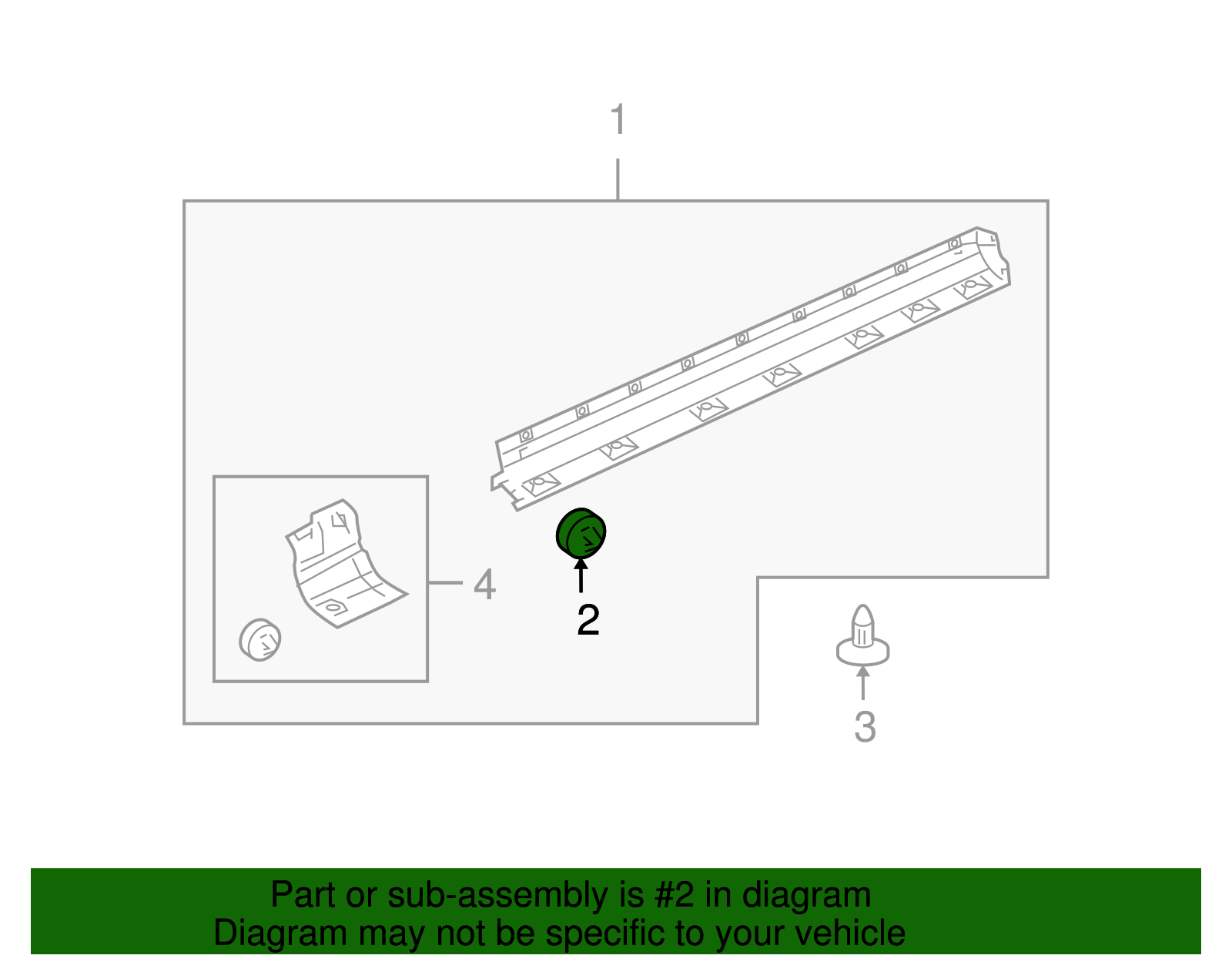 1

4

2

3

Part or sub-assembly is #2 in diagram
Diagram may not be specific to your vehicle