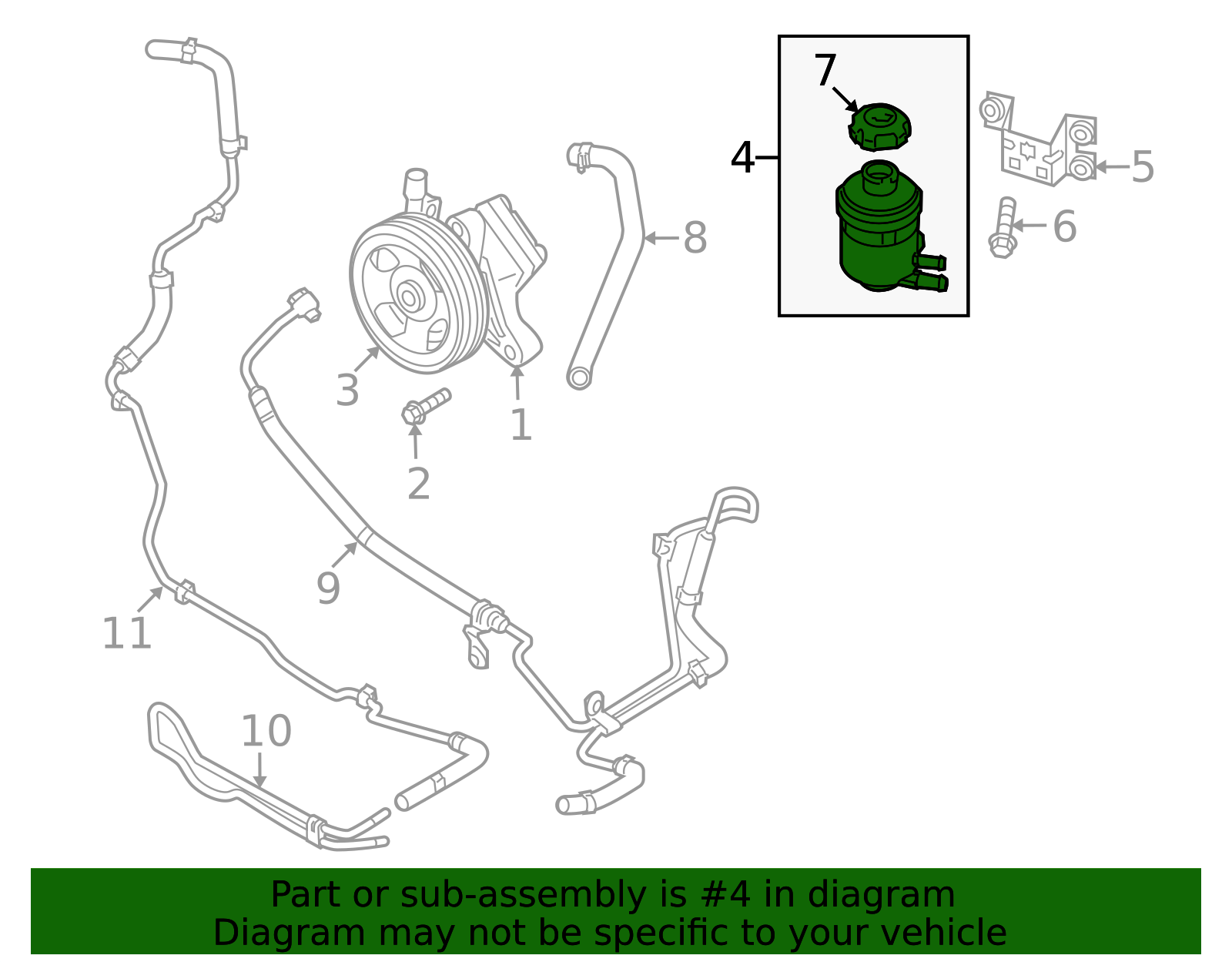 7
4
5
6
8
3
1
2
9
11
10

Part or sub-assembly is #4 in diagram
Diagram may not be specific to your vehicle