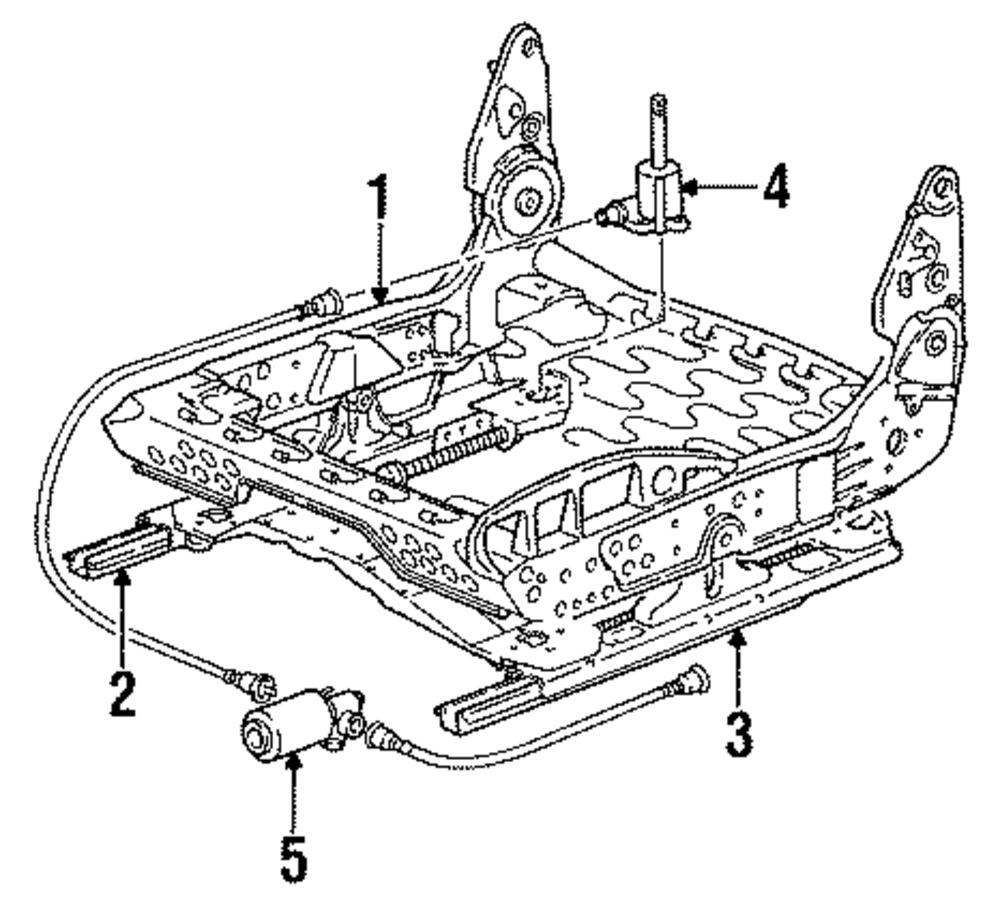 1
4
2
3
5