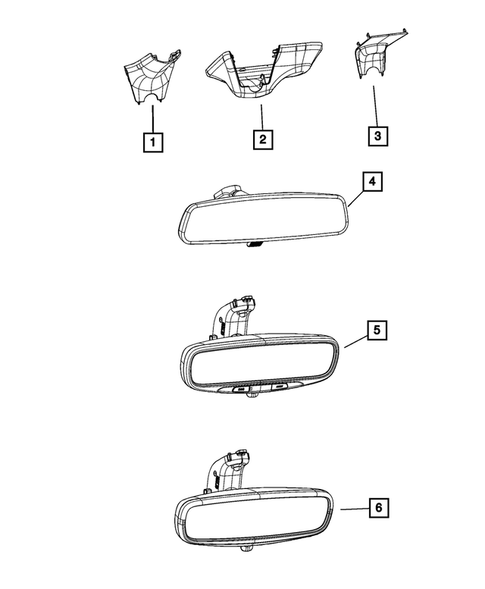 1
2
3
4
5
6