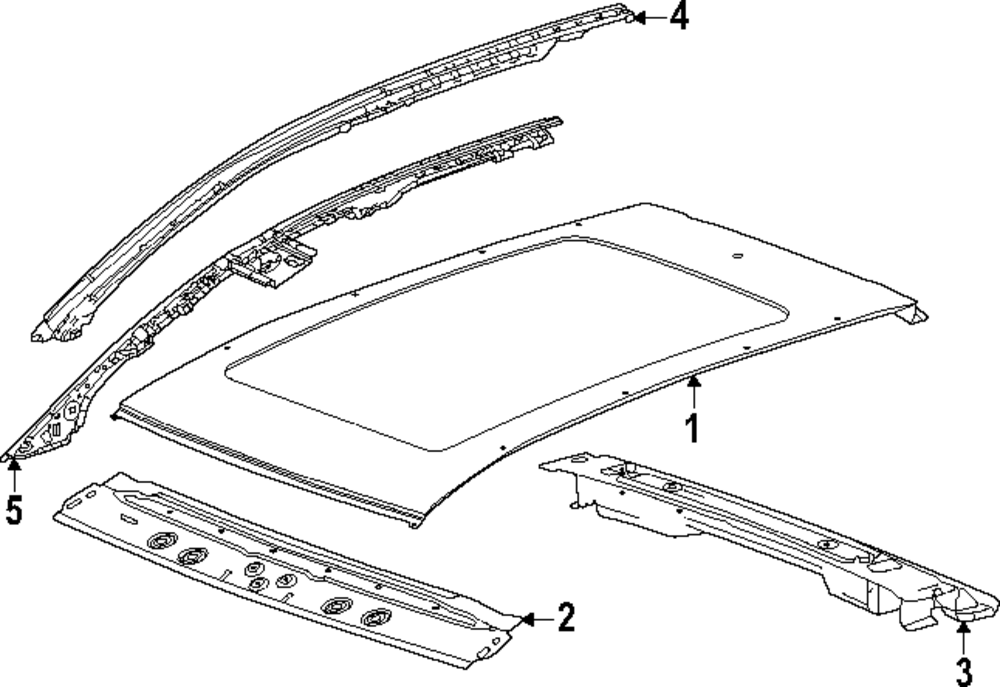 4
1
5
2
3