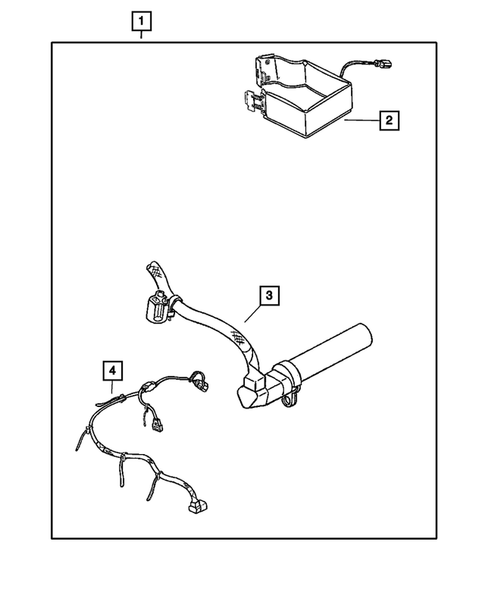 1
2
3
4